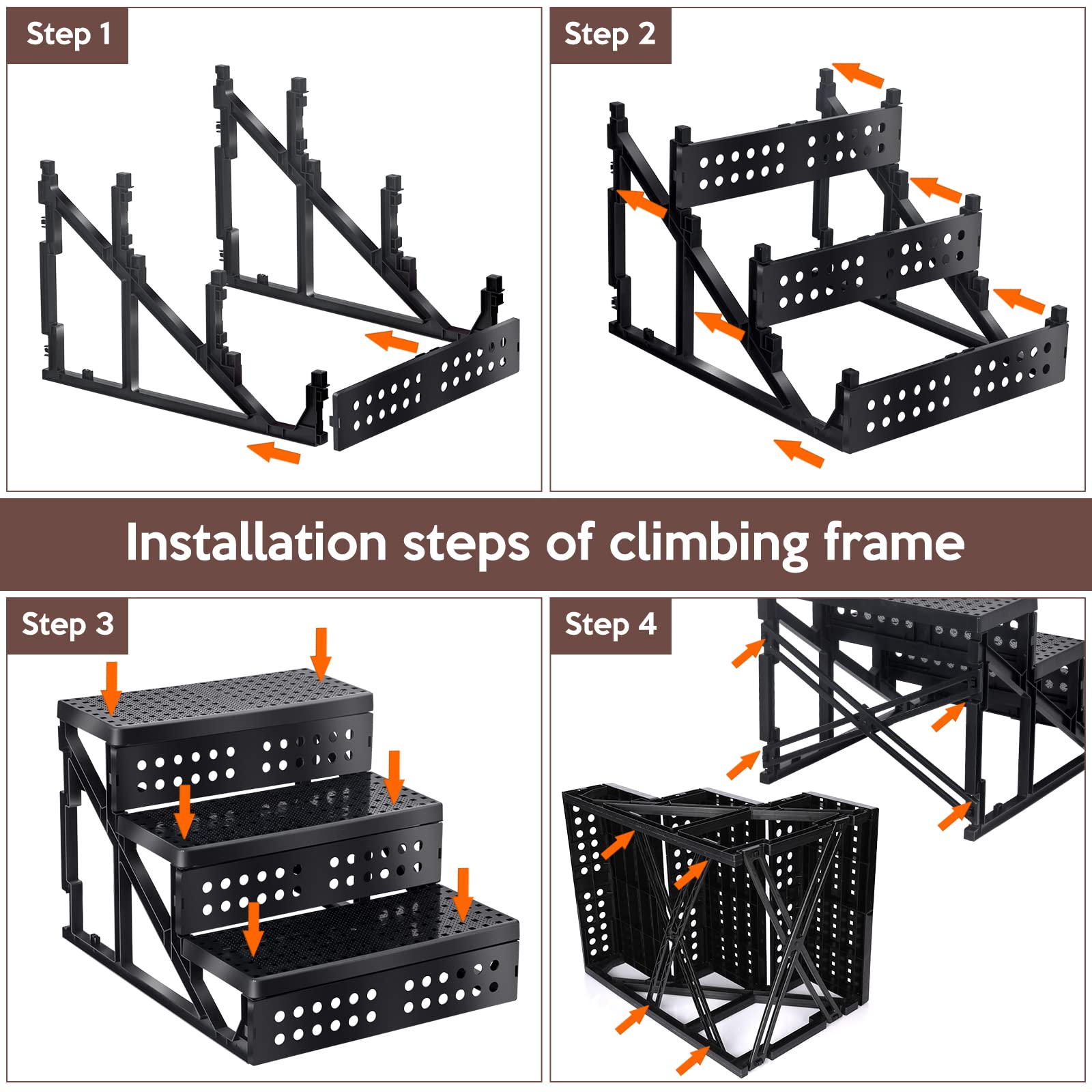 Step 1

Step 2

Installation steps of climbing frame

Step 3

Step 4