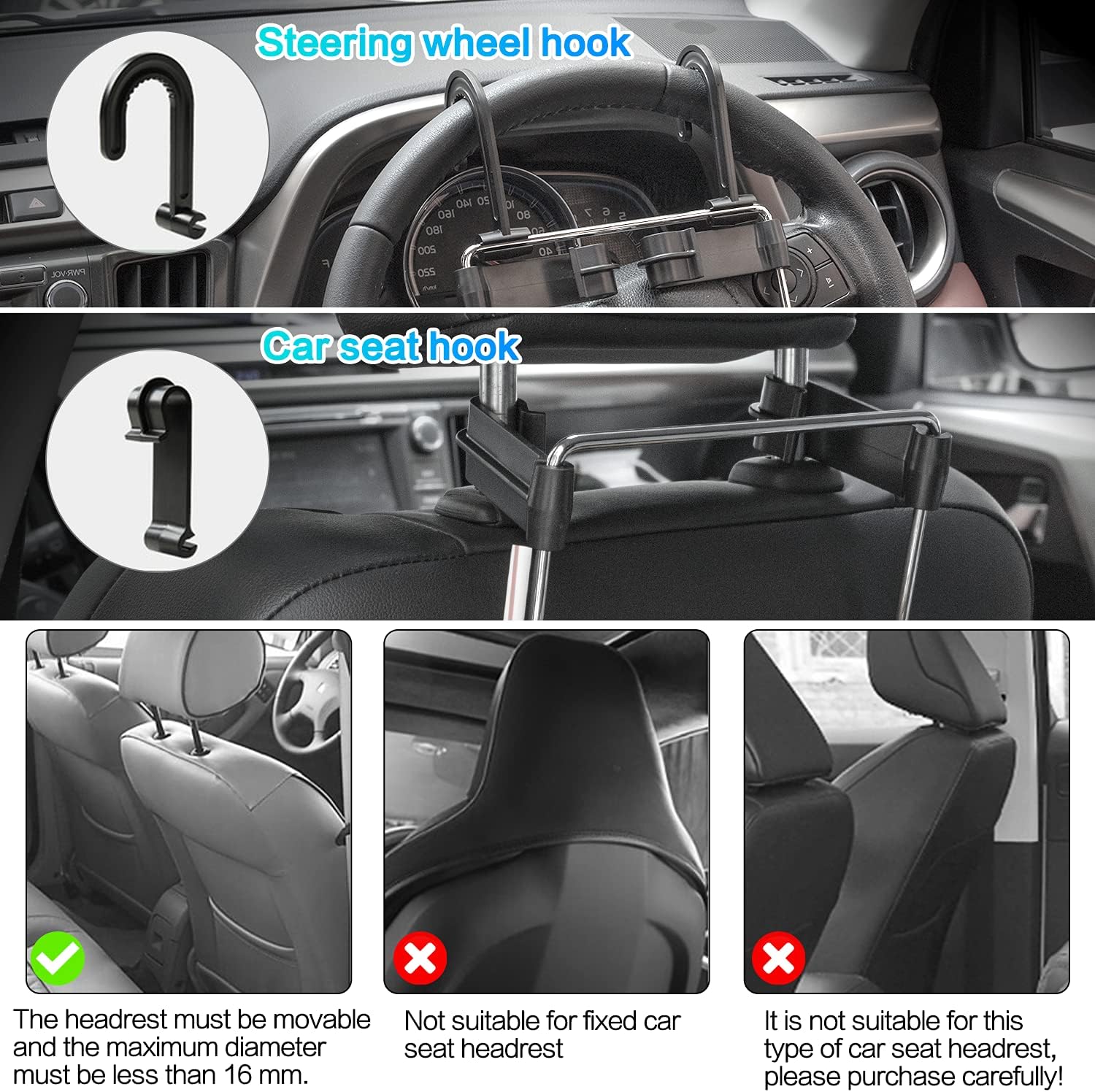 Steering wheel hook

Car seat hook

The headrest must be movable and the maximum diameter must be less than 16 mm.

Not suitable for fixed car seat headrest

It is not suitable for this type of car seat headrest, please purchase carefully!