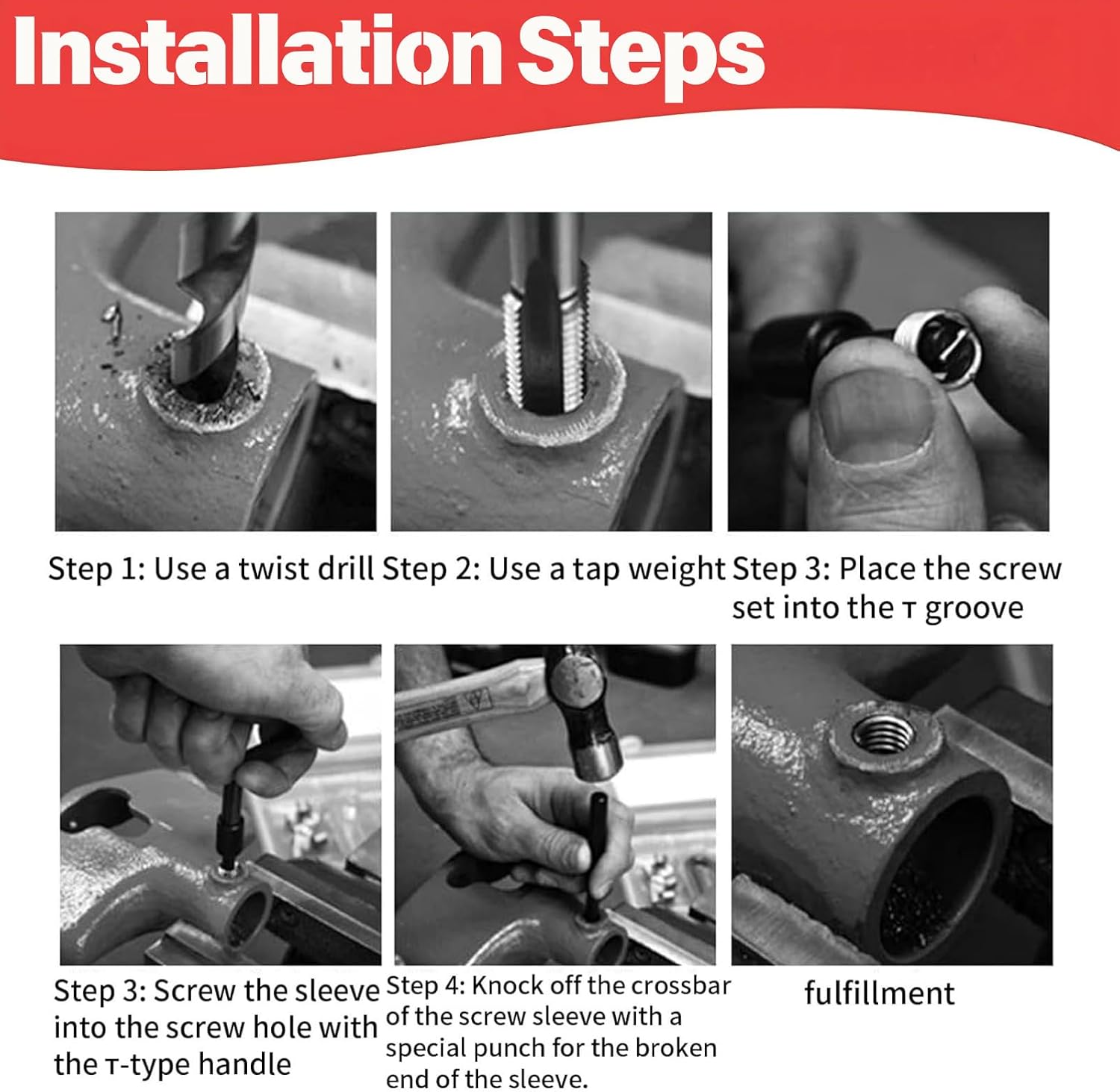 Installation Steps

Step 1: Use a twist drill

Step 2: Use a tap weight

Step 3: Place the screw set into the т groove

Step 3: Screw the sleeve into the screw hole with the т-type handle

Step 4: Knock off the crossbar of the screw sleeve with a special punch for the broken end of the sleeve.

fulfillment