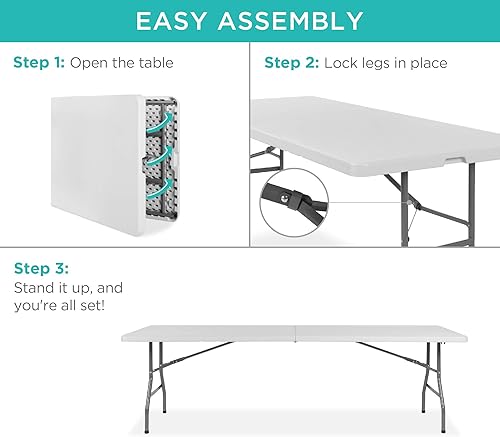 EASY ASSEMBLY

Step 1: Open the table

Step 2: Lock legs in place

Step 3:
Stand it up, and you're all set!