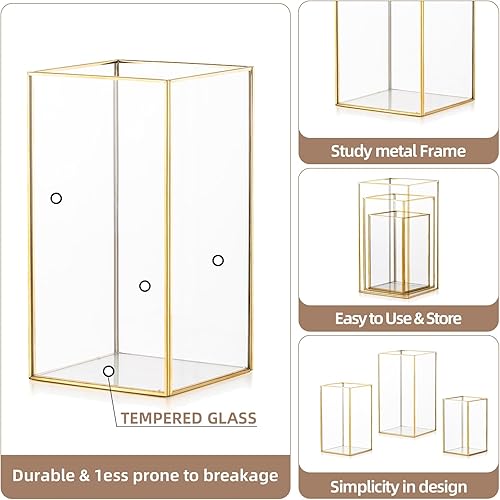 TEMPERED GLASS

Durable & 1ess prone to breakage

Study metal Frame

Easy to Use & Store

Simplicity in design