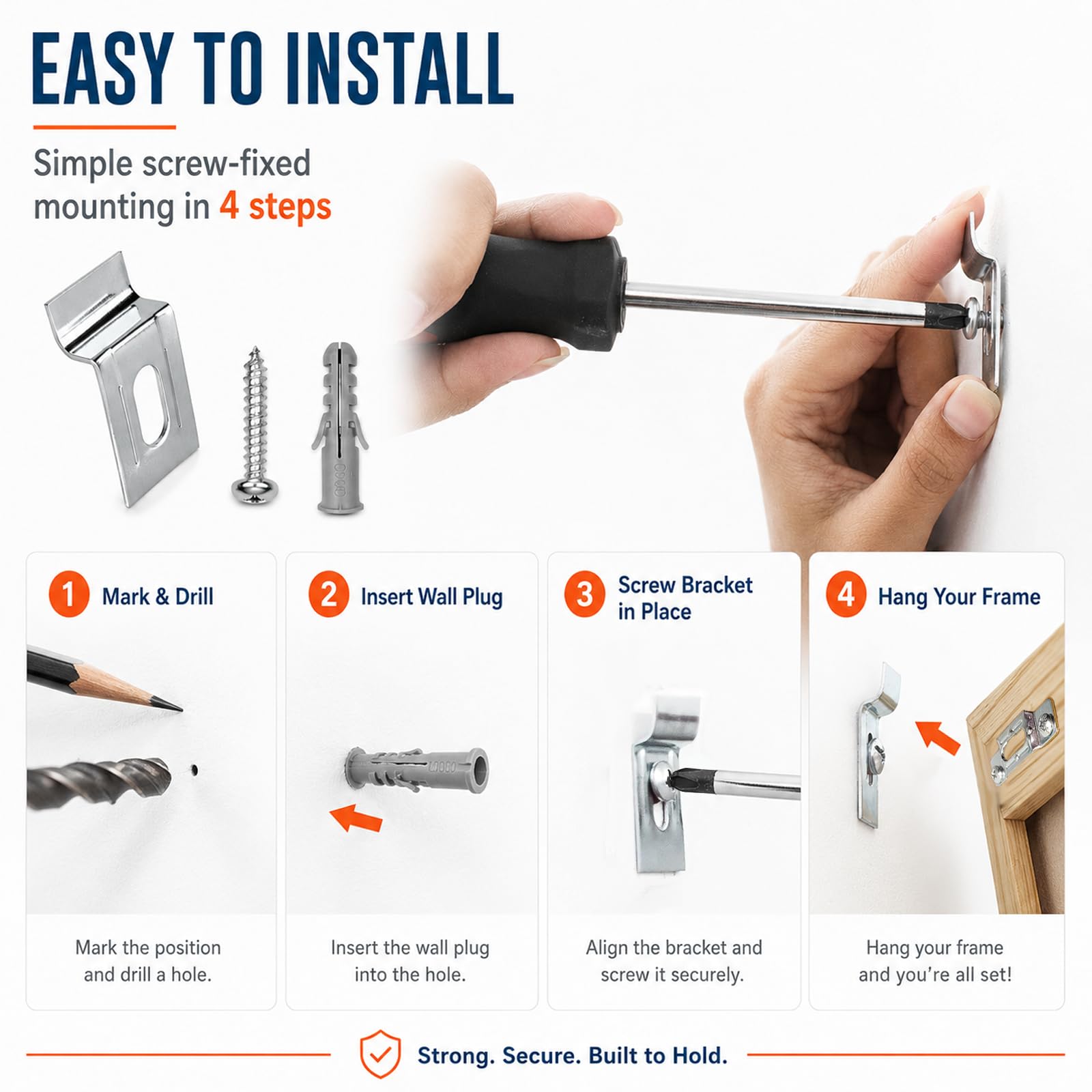 EASY TO INSTALL

Simple screw-fixed mounting in 4 steps

1 Mark & Drill

Mark the position and drill a hole.

2 Insert Wall Plug

Insert the wall plug into the hole.

3 Screw Bracket in Place

Align the bracket and screw it securely.

4 Hang Your Frame

Hang your frame and you're all set!

Strong. Secure. Built to Hold.