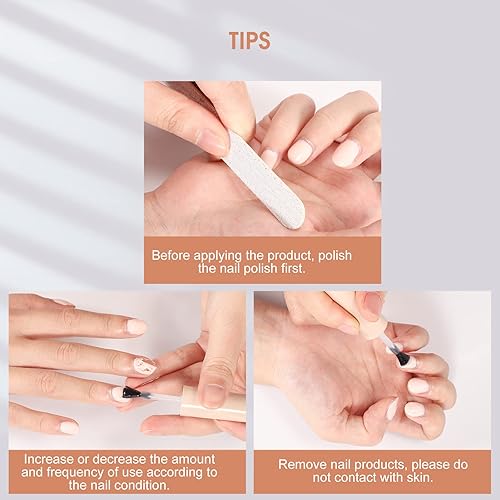 TIPS

Before applying the product, polish the nail polish first.

Increase or decrease the amount and frequency of use according to the nail condition.

Remove nail products, please do not contact with skin.