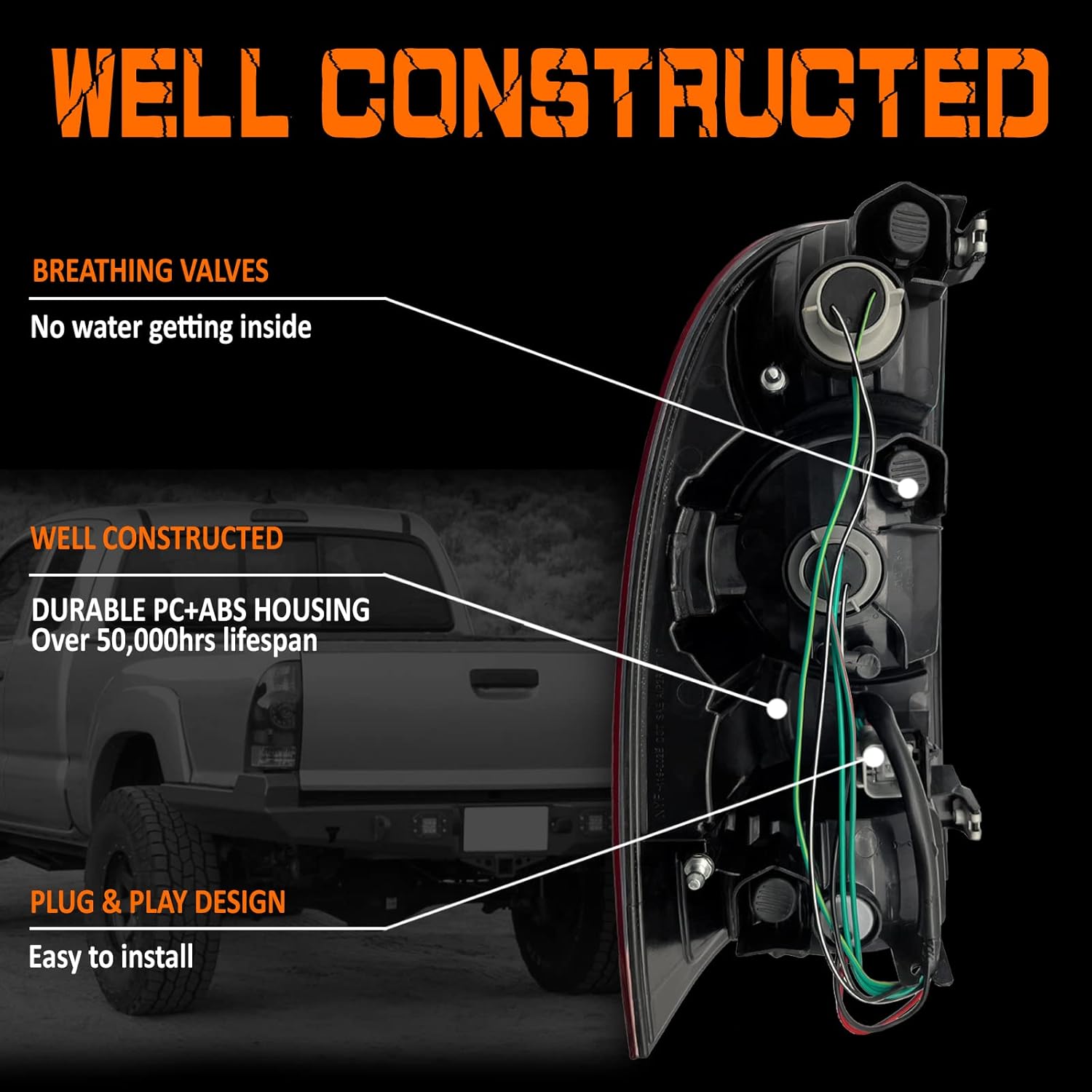 WELL CONSTRUCTED

BREATHING VALVES

No water getting inside

WELL CONSTRUCTED

DURABLE PC+ABS HOUSING
Over 50,000hrs lifespan

PLUG & PLAY DESIGN

Easy to install