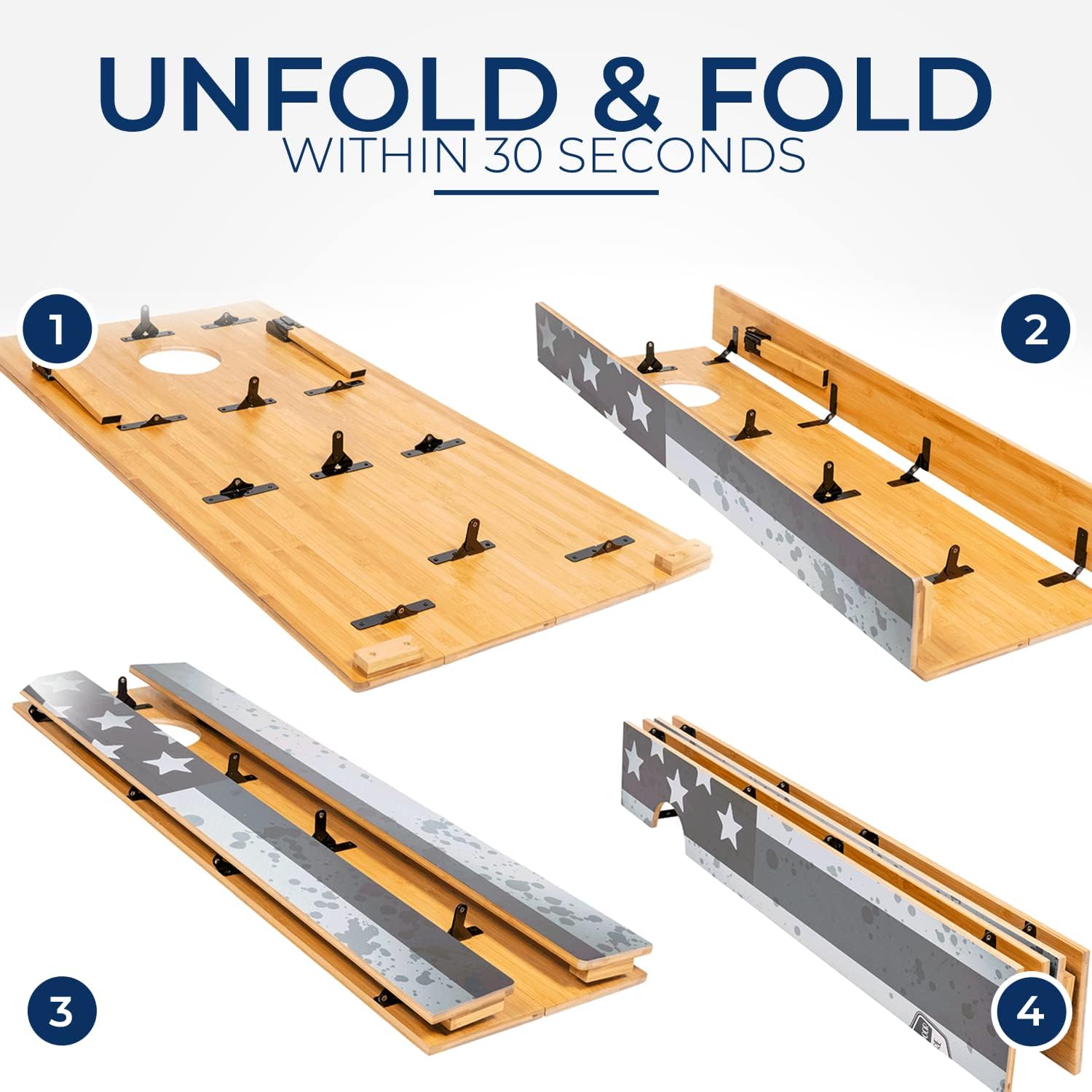 UNFOLD & FOLD
WITHIN 30 SECONDS

1

2

3

4