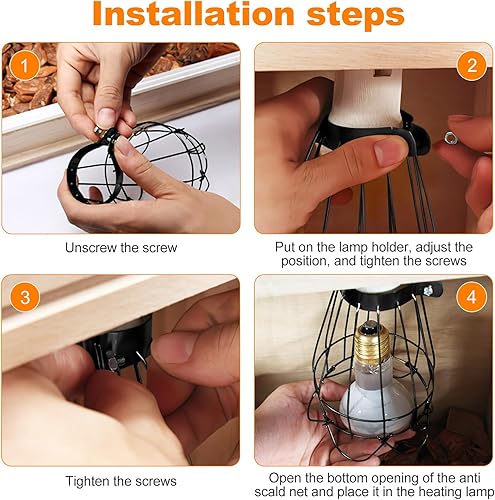 Installation steps

1

Unscrew the screw

2

Put on the lamp holder, adjust the position, and tighten the screws

3

Tighten the screws

4

Open the bottom opening of the anti scald net and place it in the heating lamp