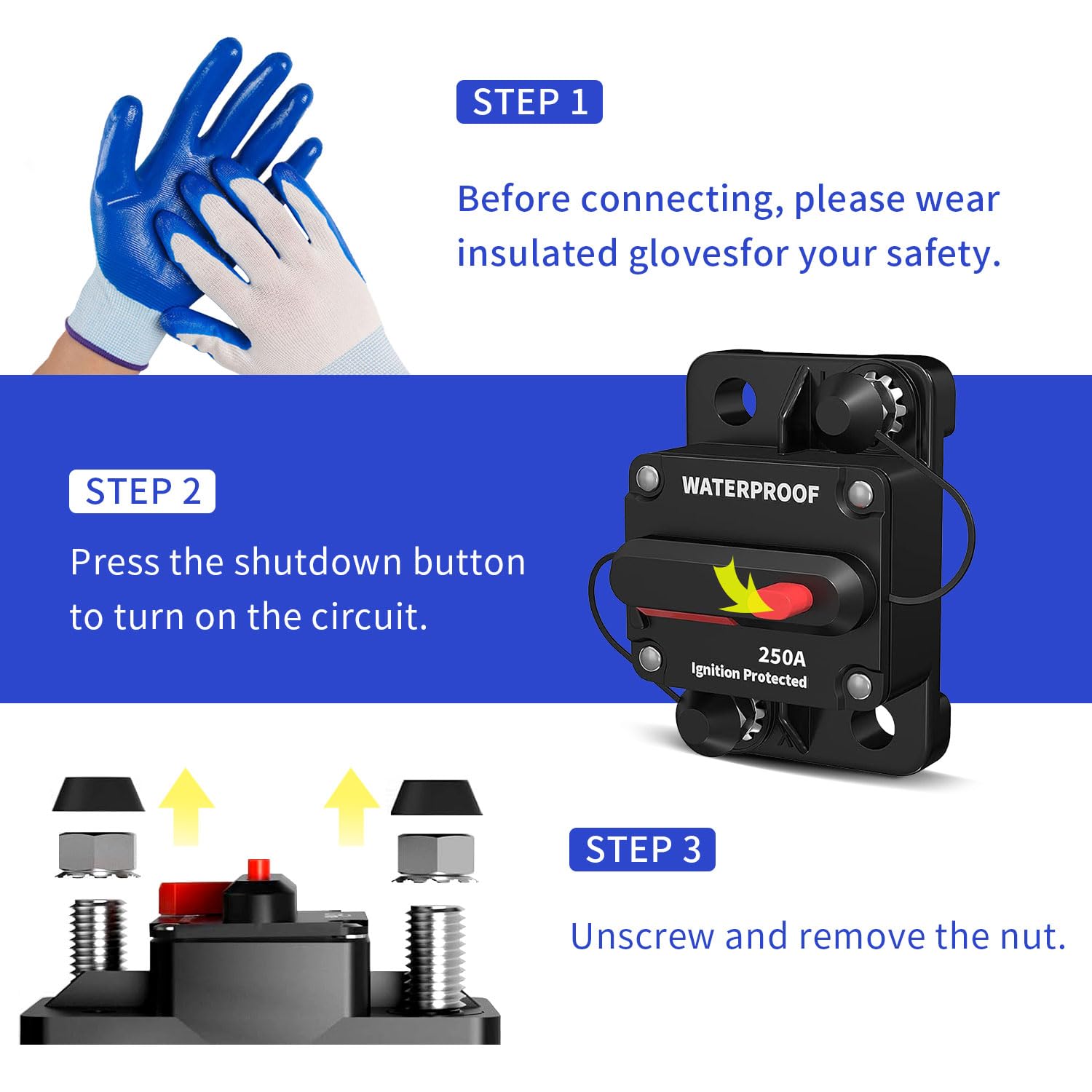 STEP 1

Before connecting, please wear insulated glovesfor your safety.

STEP 2

Press the shutdown button to turn on the circuit.

WATERPROOF

250A
Ignition Protected

STEP 3

Unscrew and remove the nut.