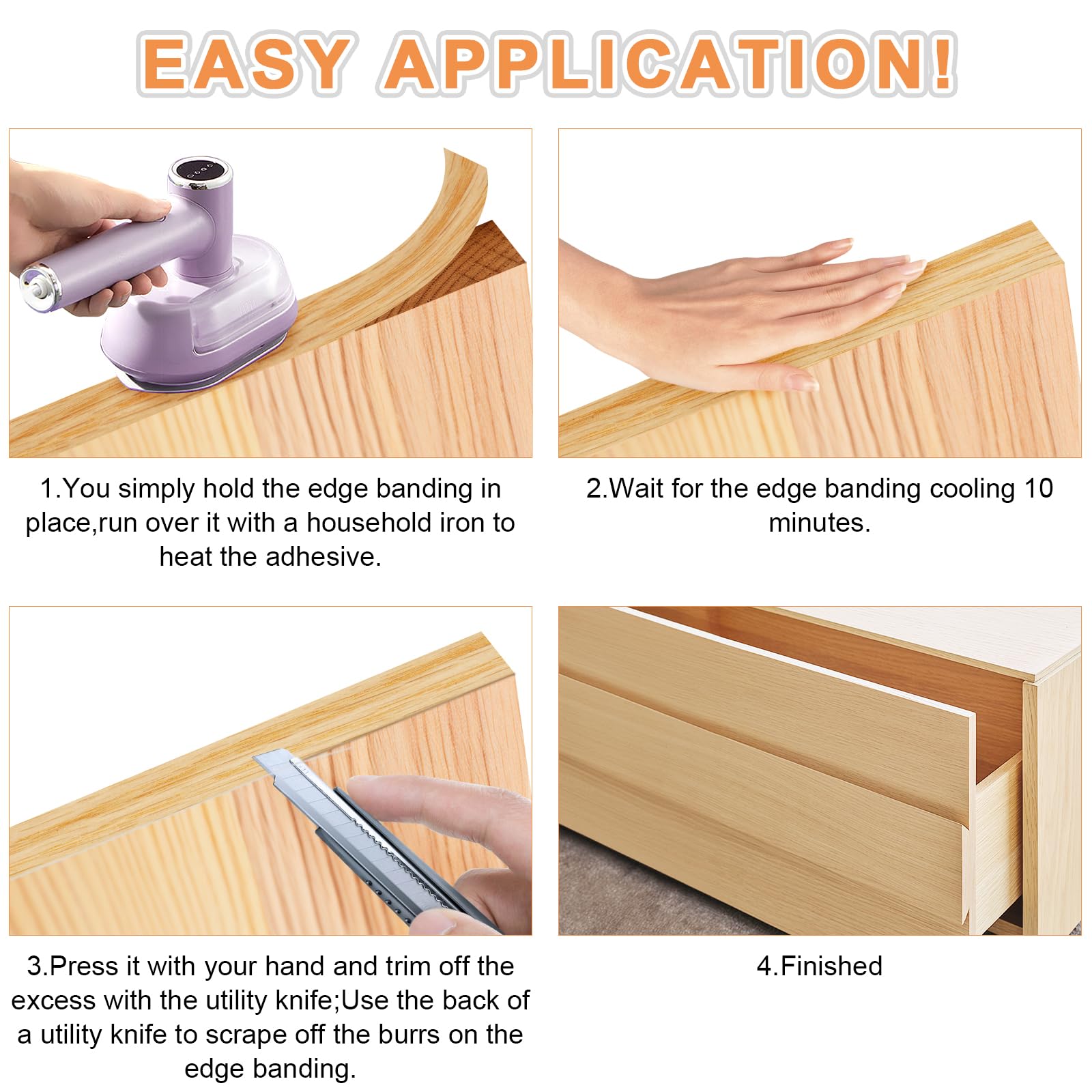 EASY APPLICATION!

1.You simply hold the edge banding in place,run over it with a household iron to heat the adhesive.

2.Wait for the edge banding cooling 10 minutes.

3.Press it with your hand and trim off the excess with the utility knife;Use the back of a utility knife to scrape off the burrs on the edge banding.

4.Finished