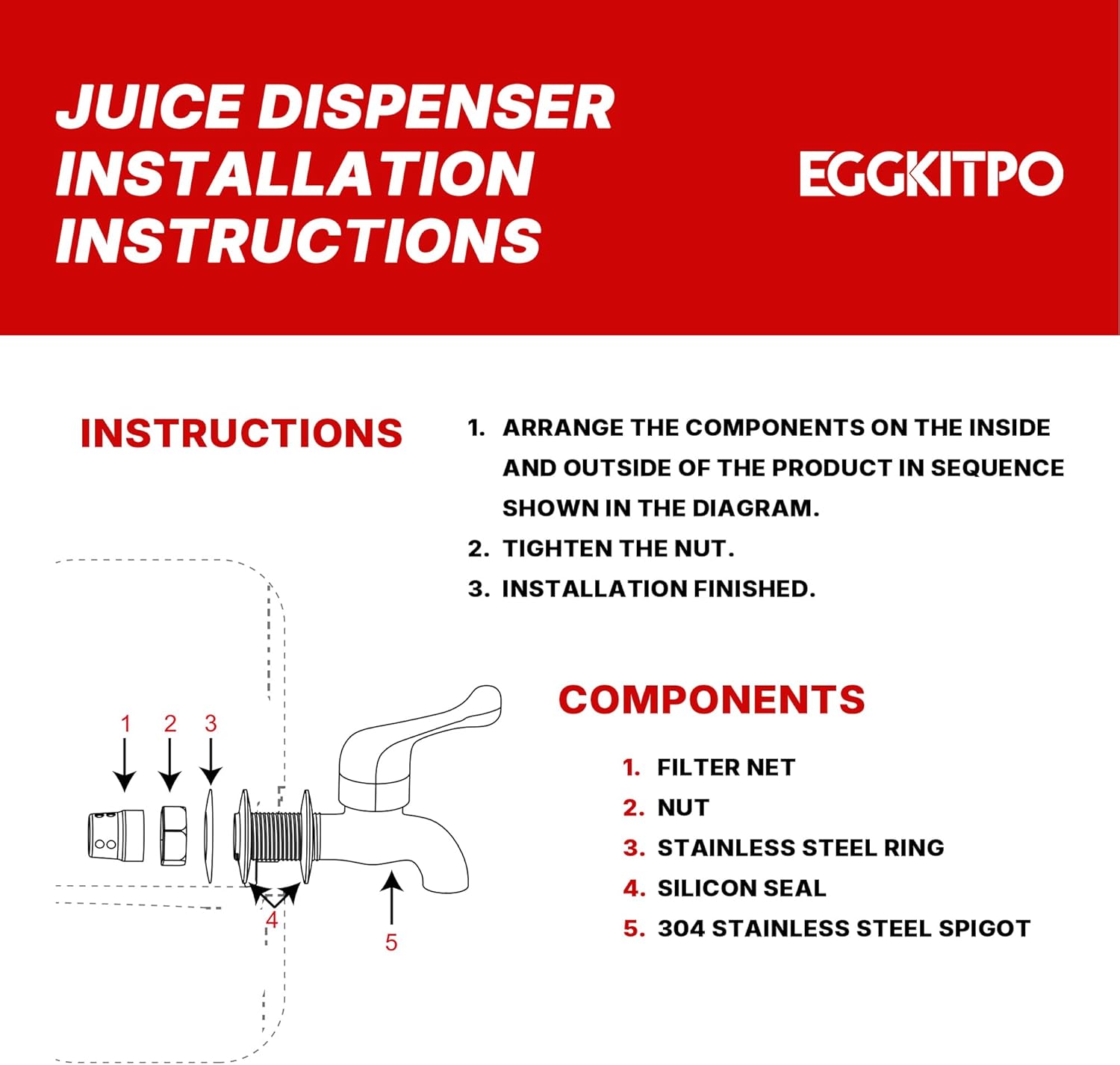 JUICE DISPENSER INSTALLATION INSTRUCTIONS

EGGKITPO

INSTRUCTIONS

1. ARRANGE THE COMPONENTS ON THE INSIDE AND OUTSIDE OF THE PRODUCT IN SEQUENCE SHOWN IN THE DIAGRAM.
2. TIGHTEN THE NUT.
3. INSTALLATION FINISHED.

1 2 3

4

5

COMPONENTS

1. FILTER NET
2. NUT
3. STAINLESS STEEL RING
4. SILICON SEAL
5. 304 STAINLESS STEEL SPIGOT