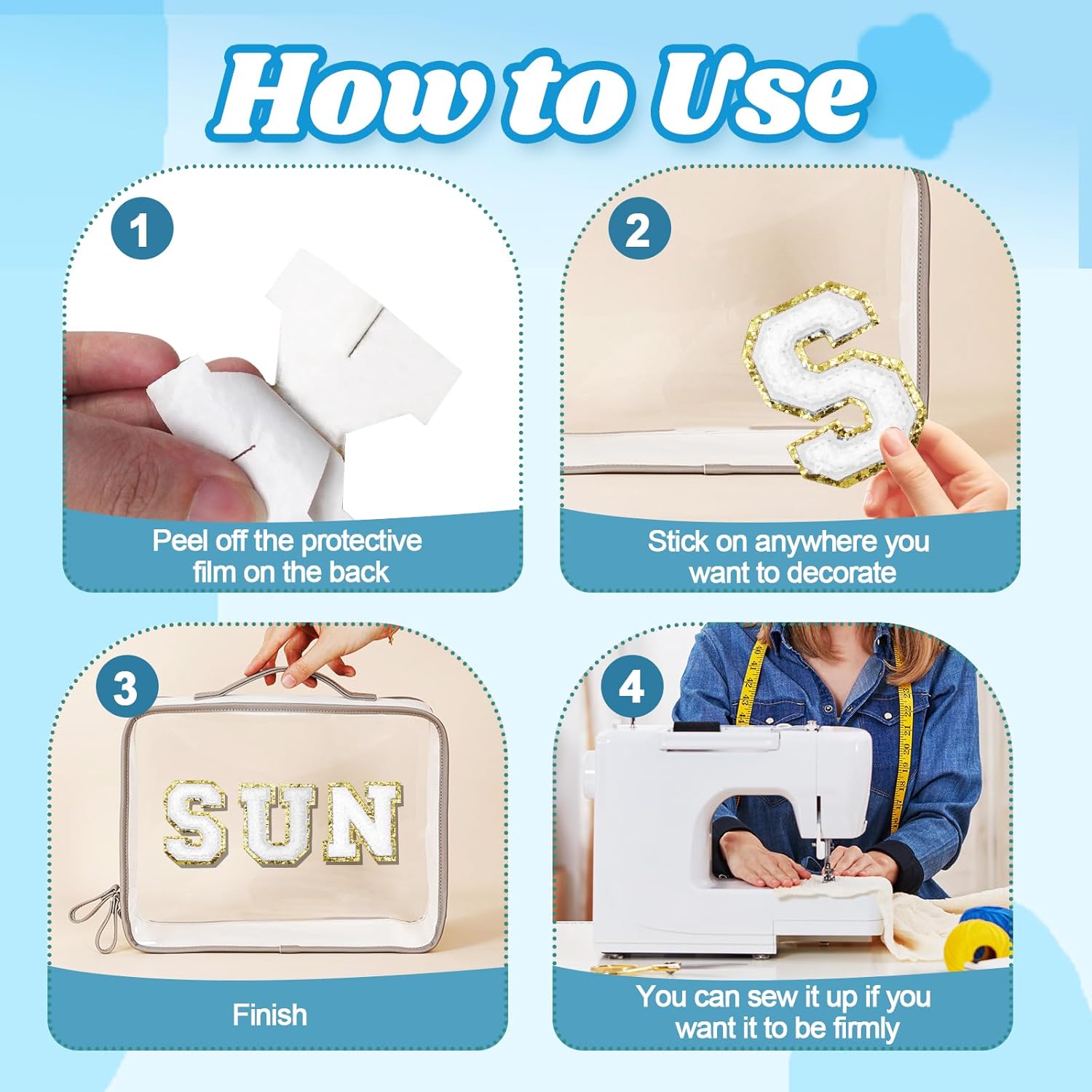 How to Use

1

Peel off the protective film on the back

2

S

Stick on anywhere you want to decorate

3

SUN

Finish

4

You can sew it up if you want it to be firmly