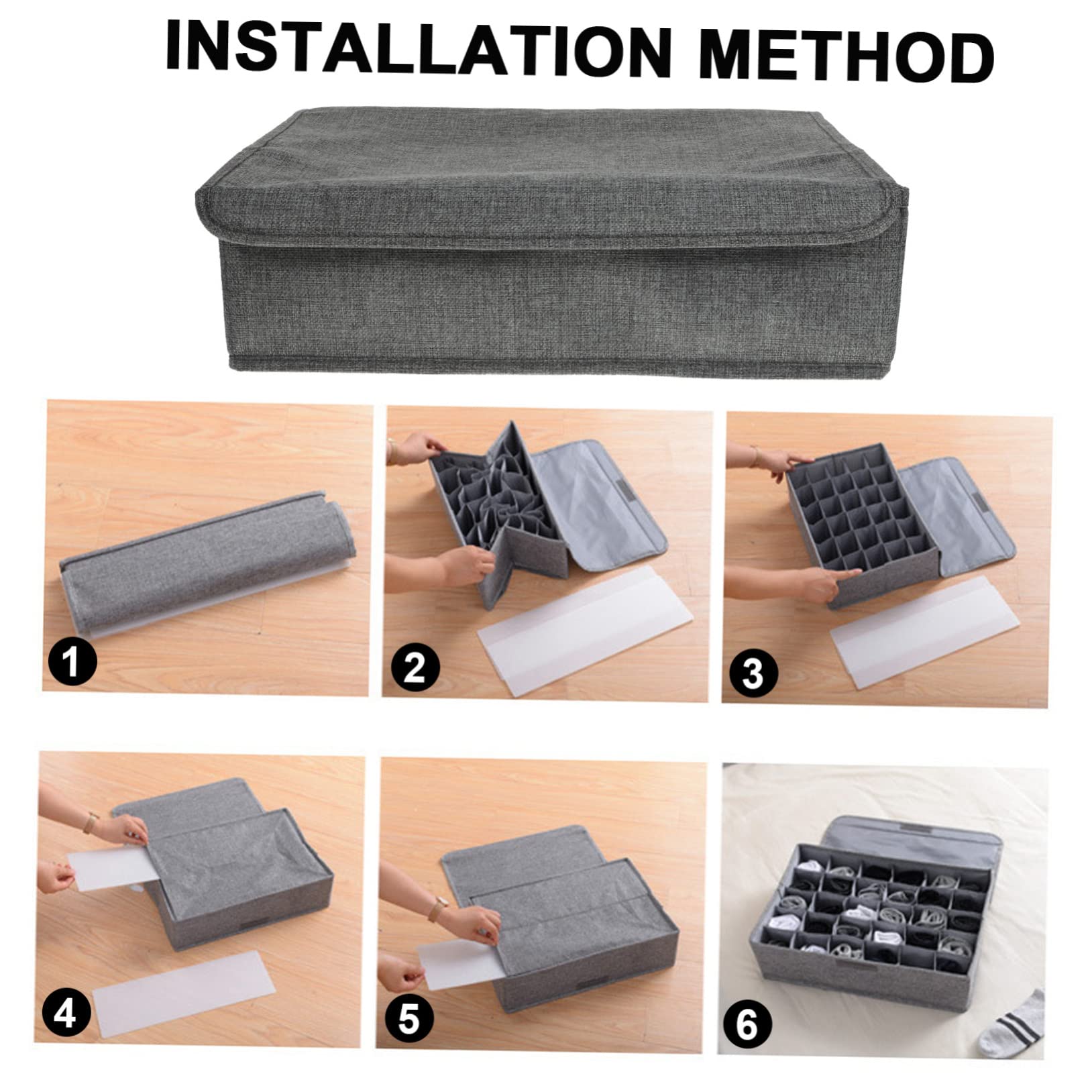 INSTALLATION METHOD

1

2

3

4

5

6