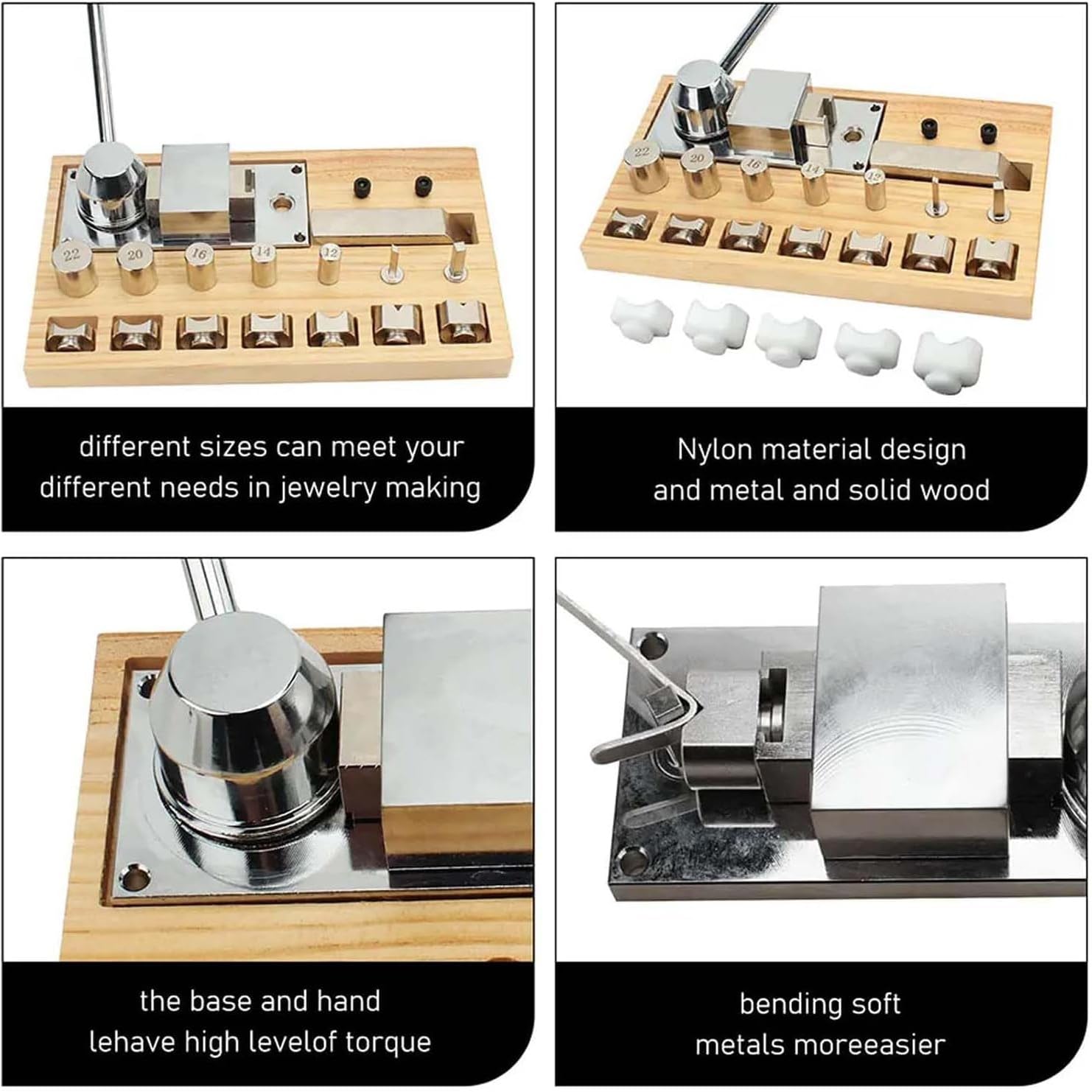 22 20 16 14 12

different sizes can meet your different needs in jewelry making

22 20 16 14 12

Nylon material design and metal and solid wood

the base and hand lehave high levelof torque

bending soft metals moreeasier