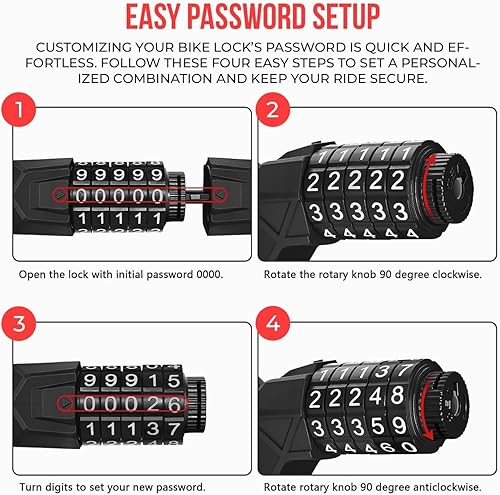 EASY PASSWORD SETUP

CUSTOMIZING YOUR BIKE LOCK'S PASSWORD IS QUICK AND EFFORTLESS. FOLLOW THESE FOUR EASY STEPS TO SET A PERSONALIZED COMBINATION AND KEEP YOUR RIDE SECURE.

1

99999
00000
11111

Open the lock with initial password 0000.

2

11111
22222
33333
44444

Rotate the rotary knob 90 degree clockwise.

3

99915
00026
11137

Turn digits to set your new password.

4

11137
22248
33359
44460

Rotate rotary knob 90 degree anticlockwise.