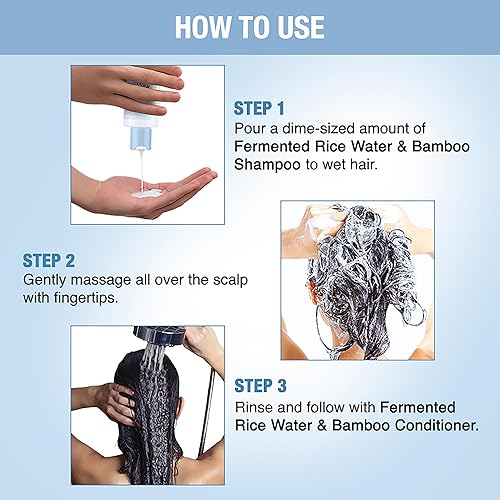 HOW TO USE

STEP 1
Pour a dime-sized amount of Fermented Rice Water & Bamboo Shampoo to wet hair.

STEP 2
Gently massage all over the scalp with fingertips.

STEP 3
Rinse and follow with Fermented Rice Water & Bamboo Conditioner.