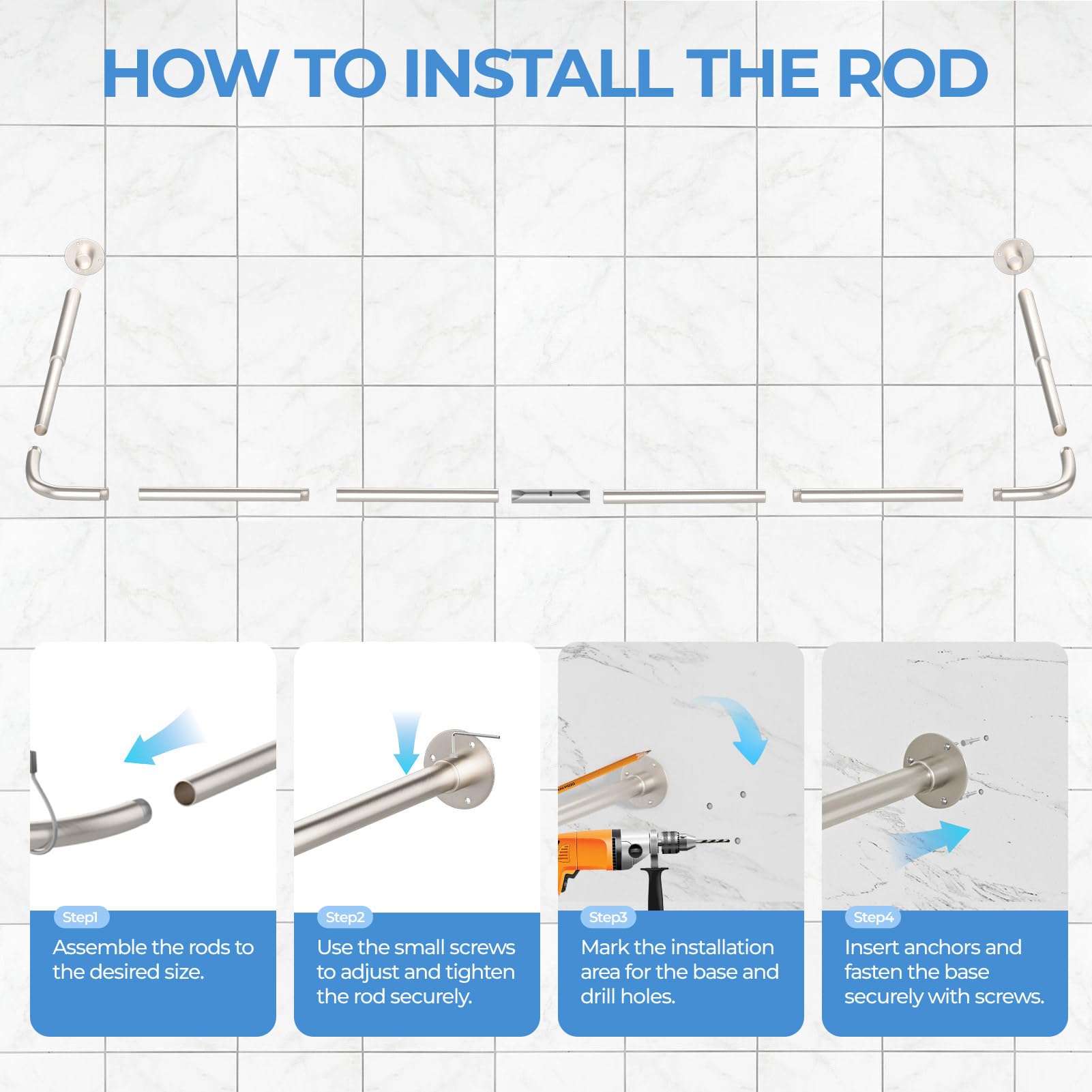 HOW TO INSTALL THE ROD

Step1
Assemble the rods to the desired size.

Step2
Use the small screws to adjust and tighten the rod securely.

Step3
Mark the installation area for the base and drill holes.

Step4
Insert anchors and fasten the base securely with screws.