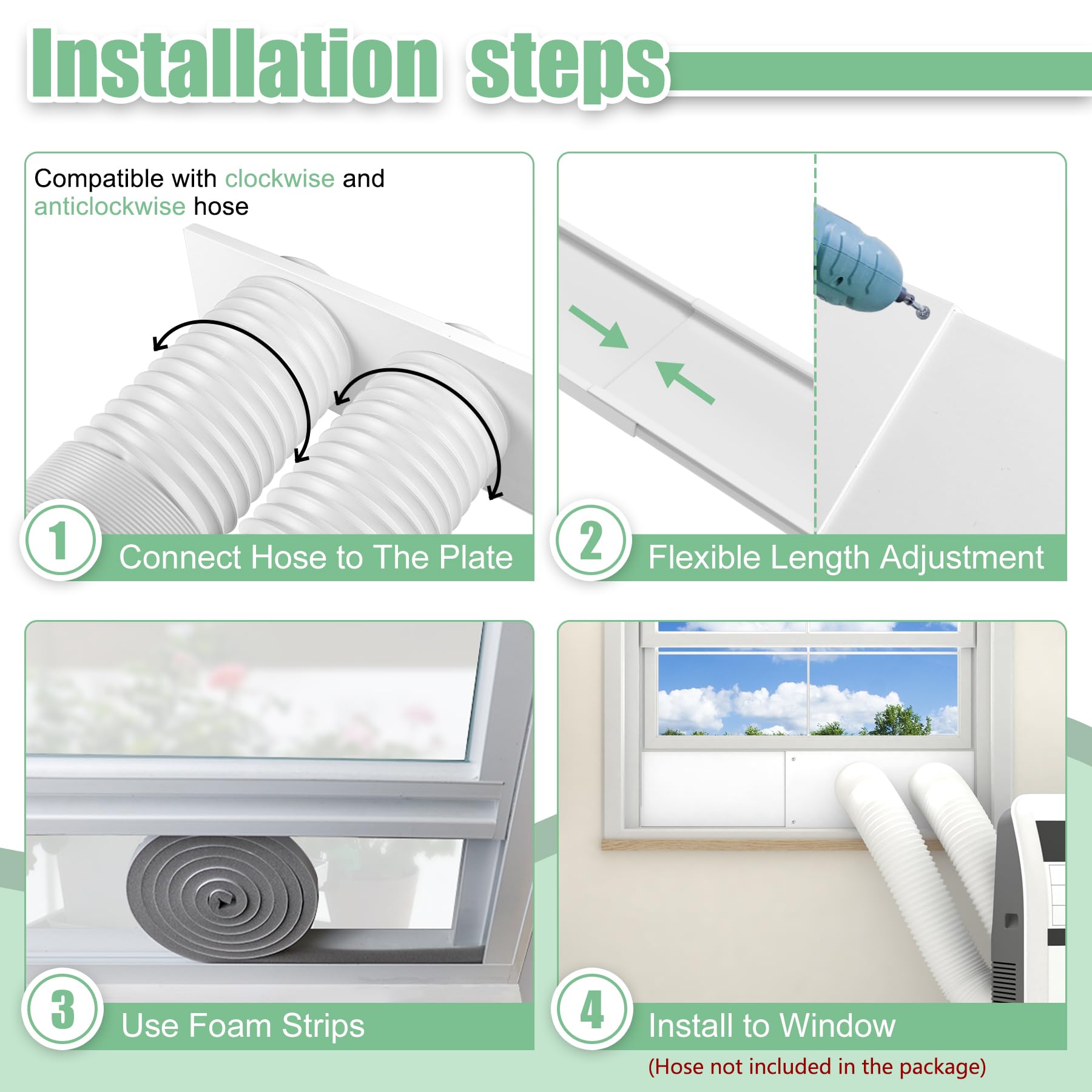 Installation steps

Compatible with clockwise and anticlockwise hose

1 Connect Hose to The Plate

2 Flexible Length Adjustment

3 Use Foam Strips

4 Install to Window

(Hose not included in the package)