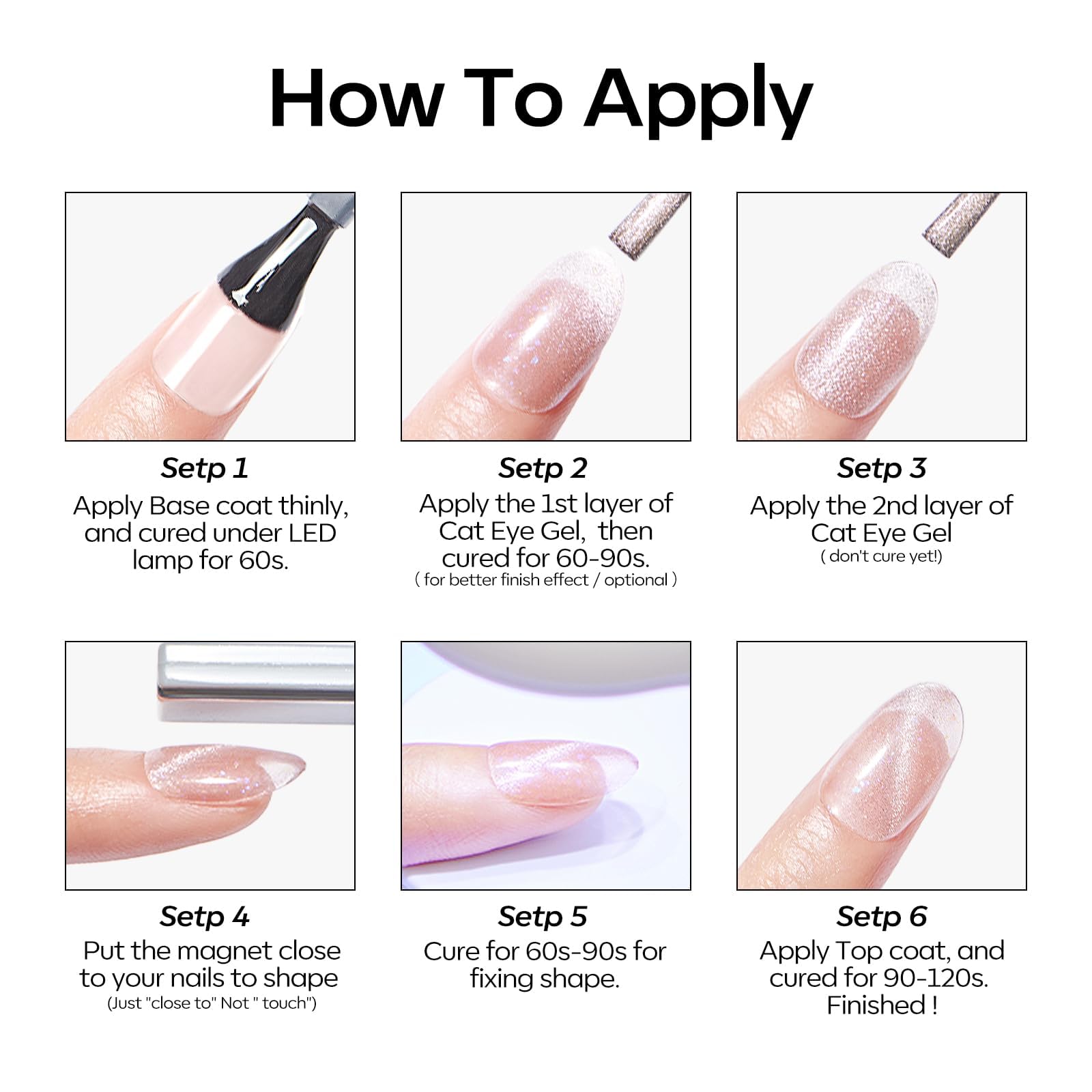 How To Apply

Setp 1
Apply Base coat thinly, and cured under LED lamp for 60s.

Setp 2
Apply the 1st layer of Cat Eye Gel, then cured for 60-90s.
( for better finish effect / optional )

Setp 3
Apply the 2nd layer of Cat Eye Gel
( don't cure yet!)

Setp 4
Put the magnet close to your nails to shape
(Just "close to" Not " touch")

Setp 5
Cure for 60s-90s for fixing shape.

Setp 6
Apply Top coat, and cured for 90-120s.
Finished !