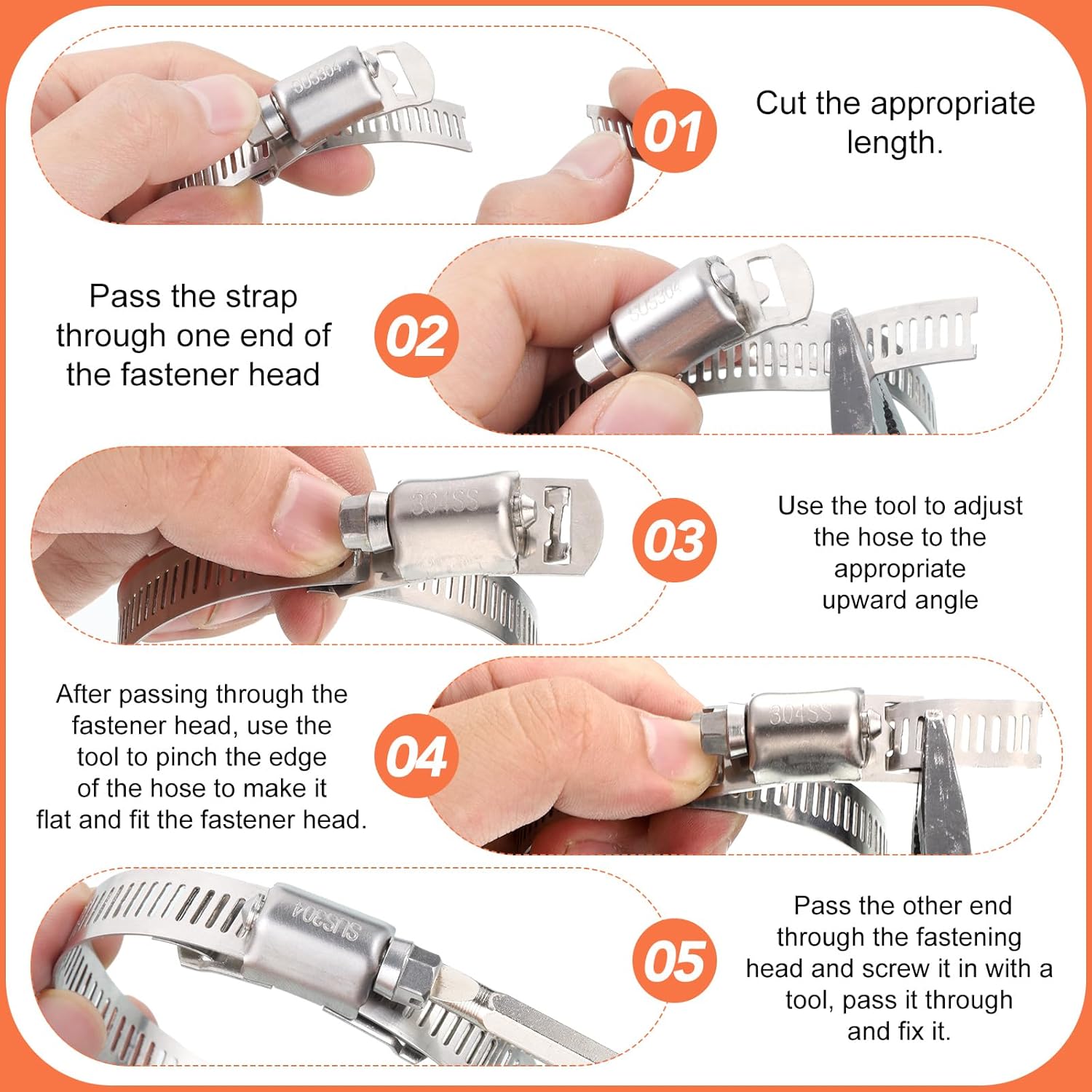 SUS304

01

Cut the appropriate length.

Pass the strap through one end of the fastener head

02

SUS304

304SS

03

Use the tool to adjust the hose to the appropriate upward angle

After passing through the fastener head, use the tool to pinch the edge of the hose to make it flat and fit the fastener head.

04

304SS

SUS304

05

Pass the other end through the fastening head and screw it in with a tool, pass it through and fix it.