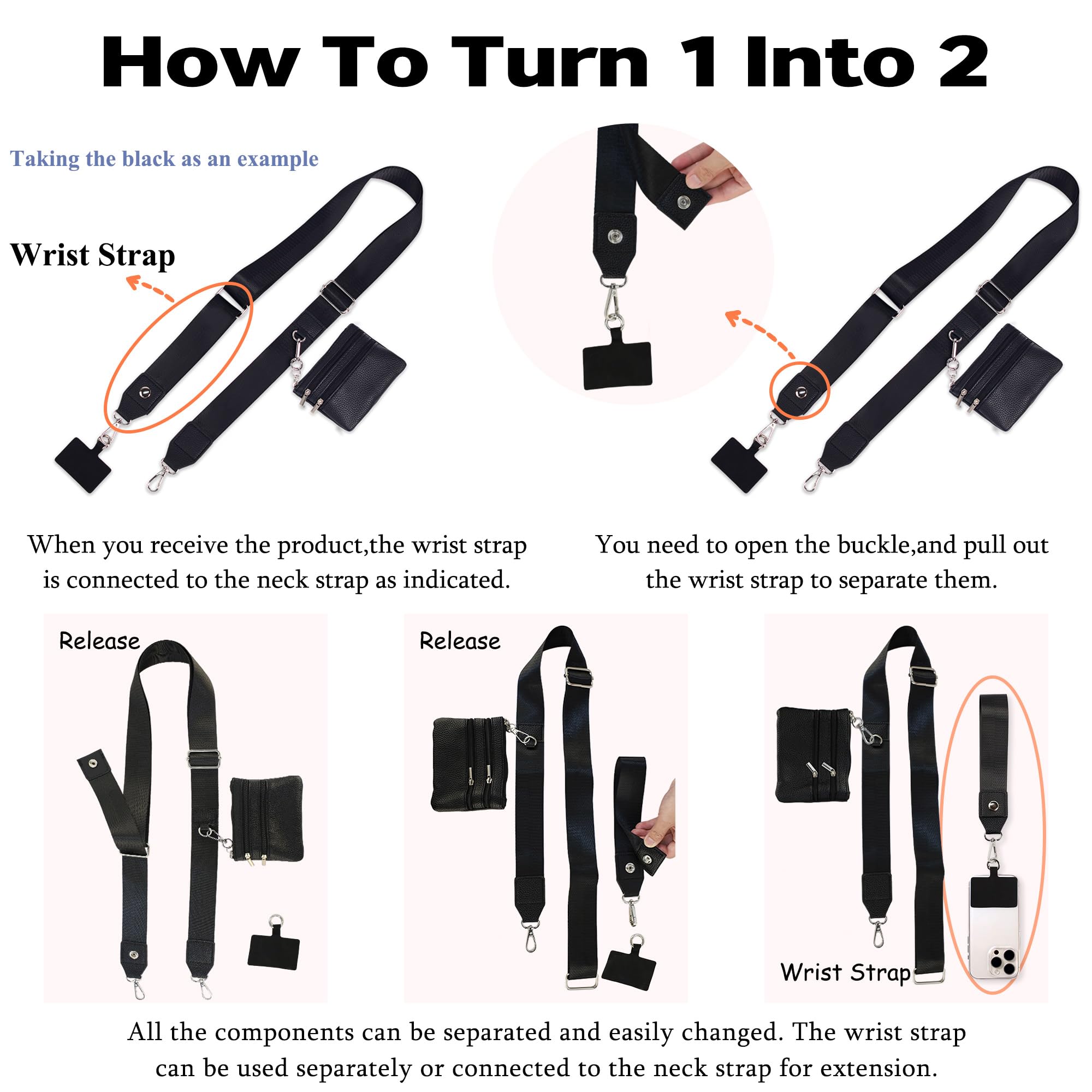 How To Turn 1 Into 2

Taking the black as an example

Wrist Strap

When you receive the product,the wrist strap is connected to the neck strap as indicated.

You need to open the buckle,and pull out the wrist strap to separate them.

Release

Release

Wrist Strap

All the components can be separated and easily changed. The wrist strap can be used separately or connected to the neck strap for extension.