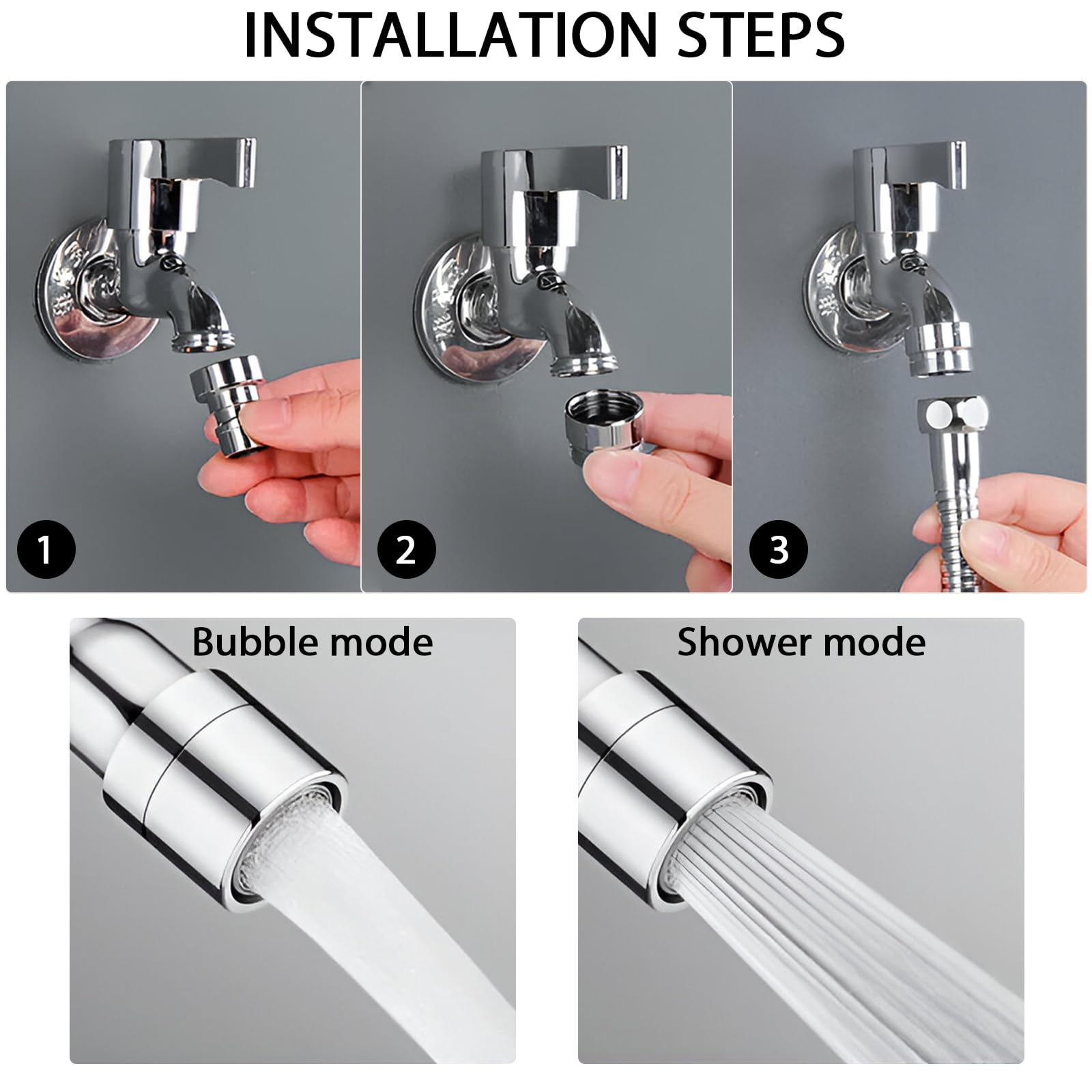 INSTALLATION STEPS

1

2

3

Bubble mode

Shower mode