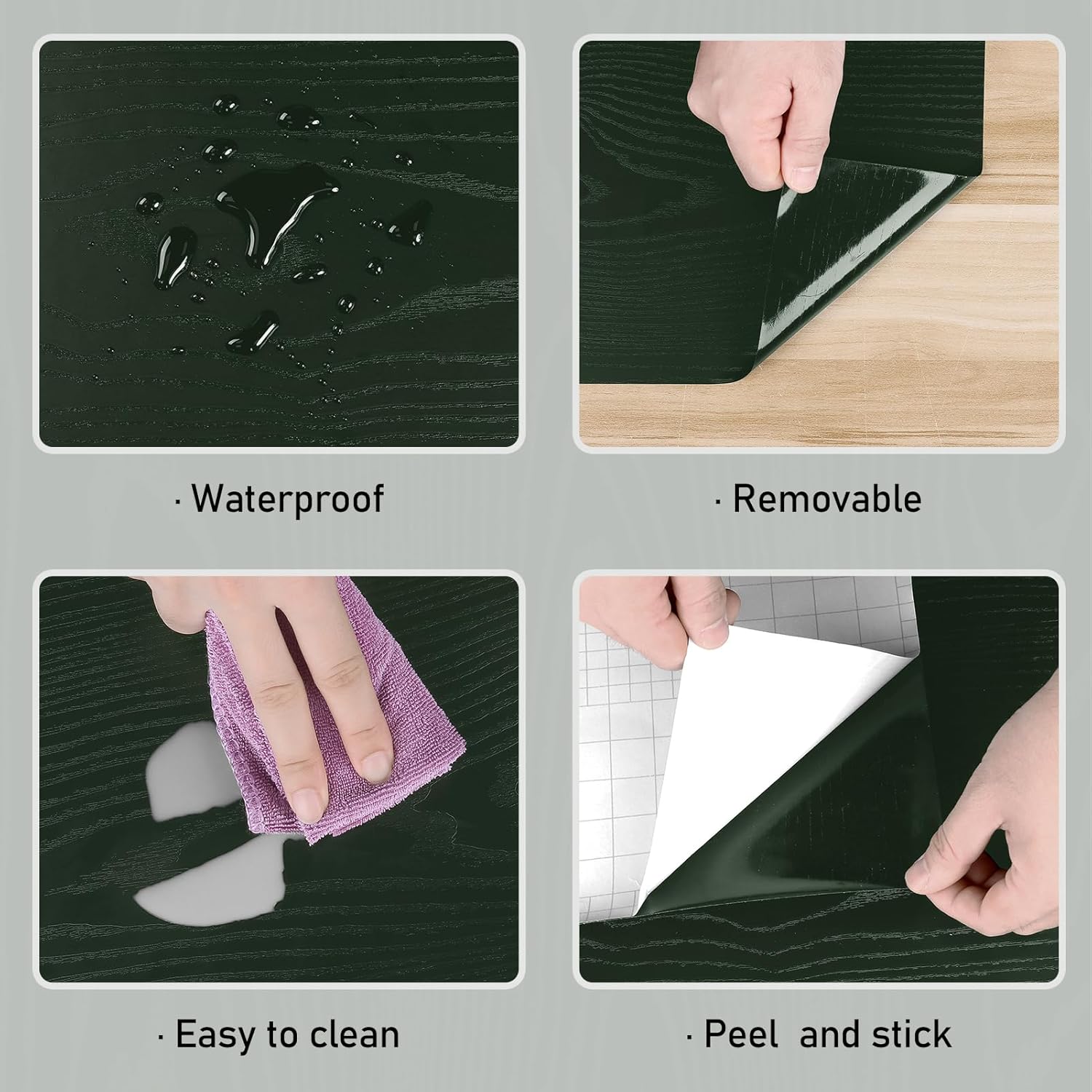 · Waterproof

· Removable

· Easy to clean

· Peel  and stick