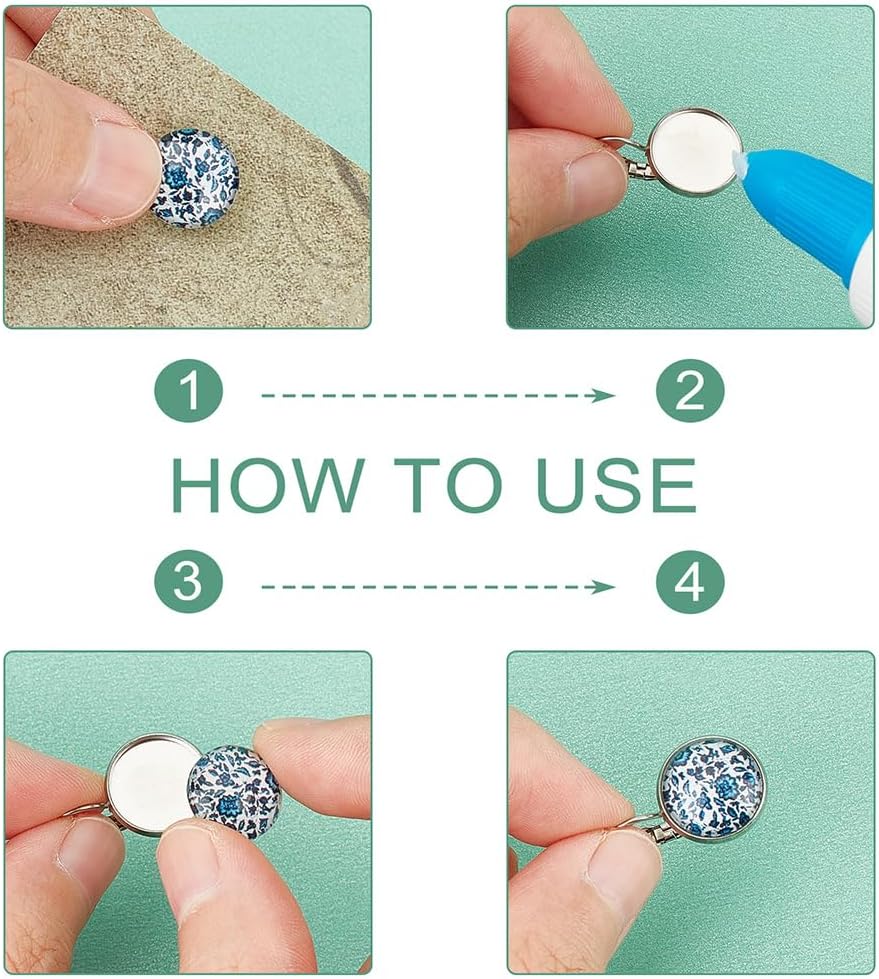 1
2
HOW TO USE
3
4