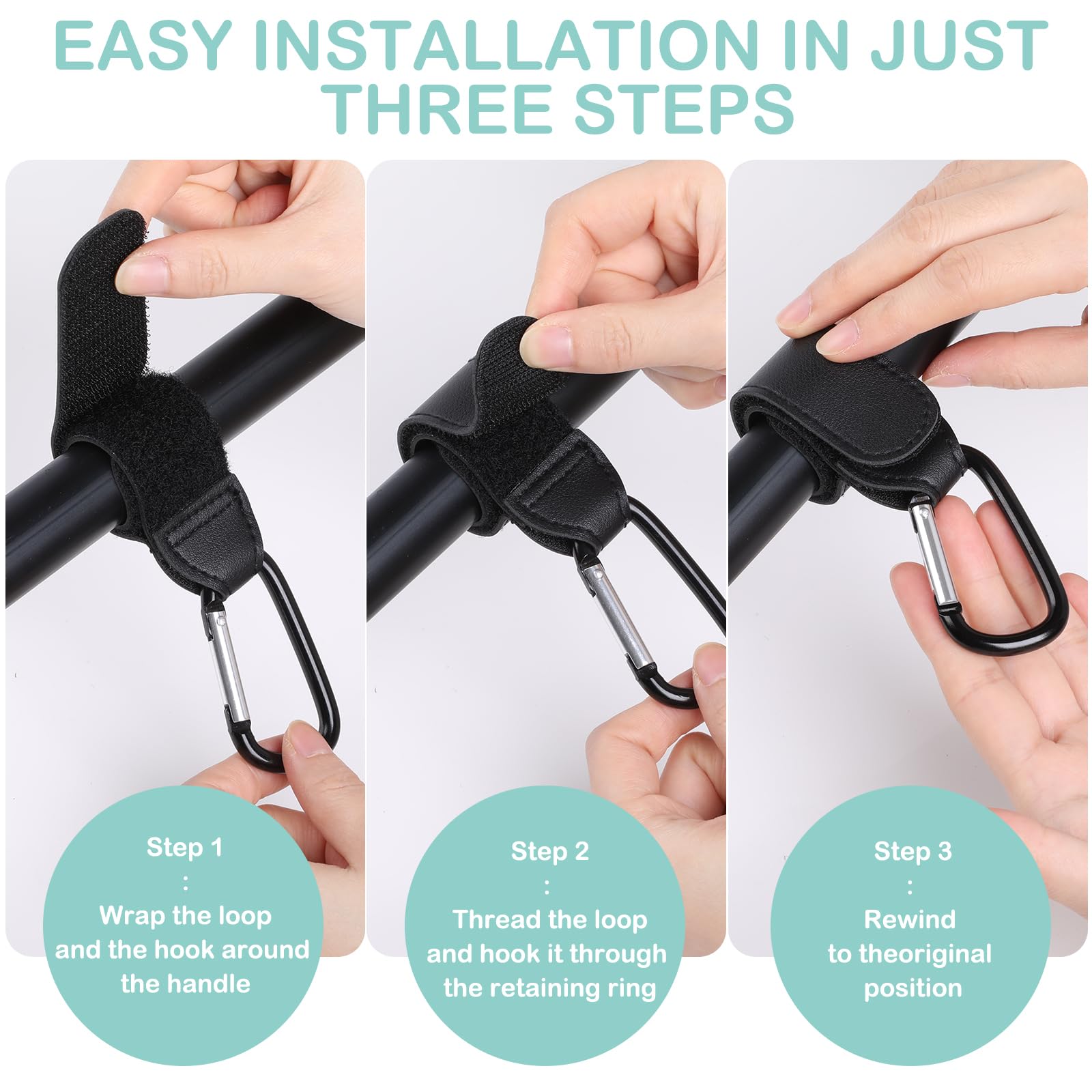 EASY INSTALLATION IN JUST THREE STEPS

Step 1
:
Wrap the loop and the hook around the handle

Step 2
:
Thread the loop and hook it through the retaining ring

Step 3
:
Rewind to theoriginal position