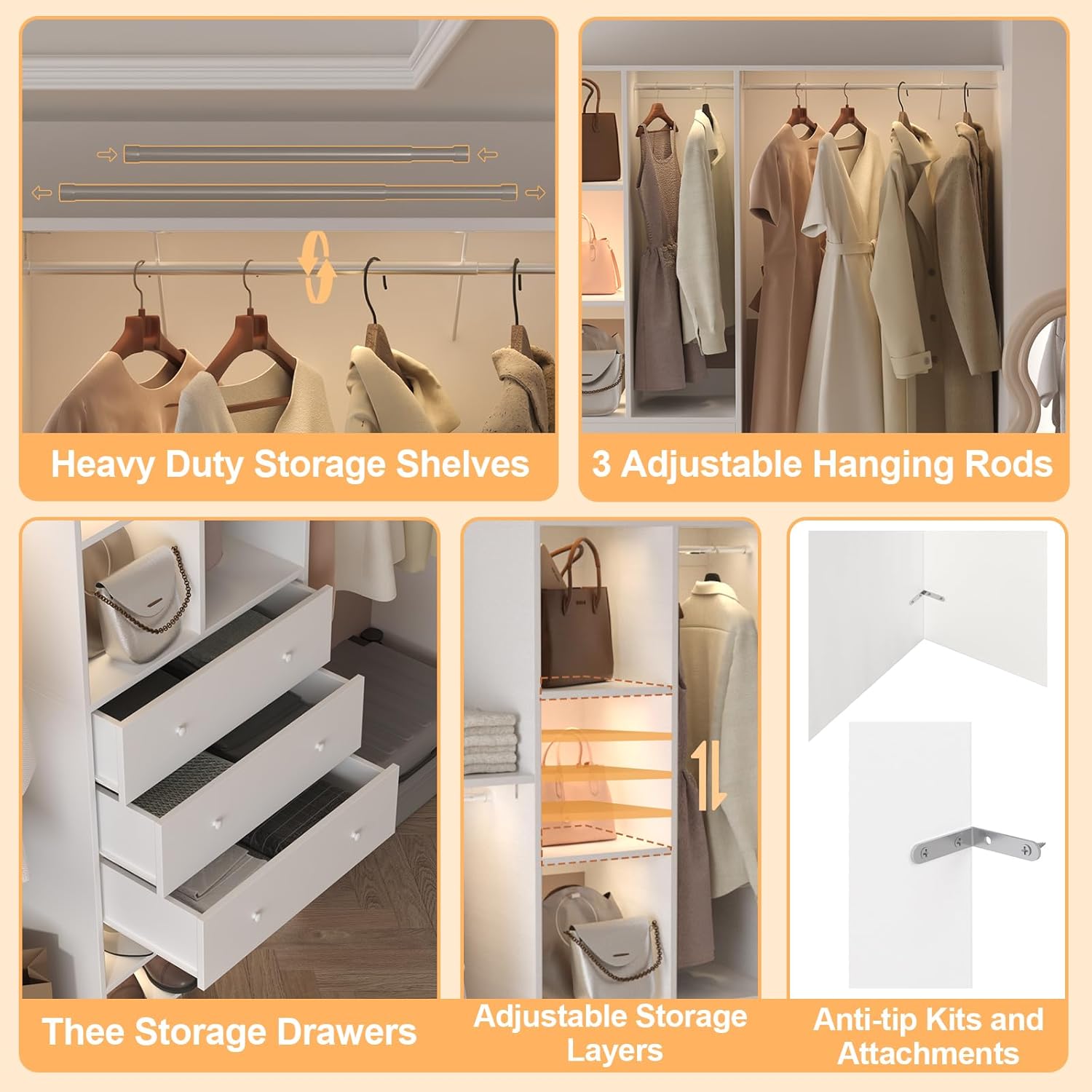 Heavy Duty Storage Shelves

3 Adjustable Hanging Rods

Thee Storage Drawers

Adjustable Storage Layers

Anti-tip Kits and Attachments