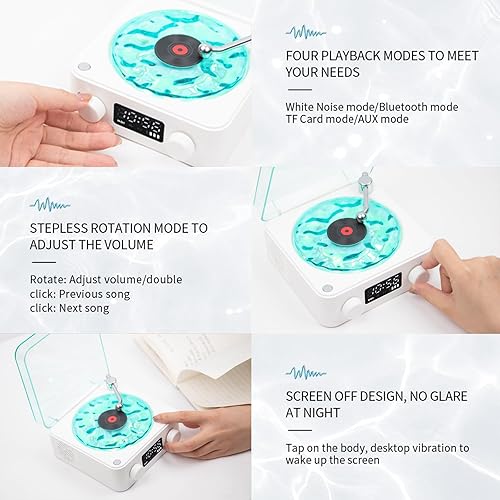 FOUR PLAYBACK MODES TO MEET YOUR NEEDS

White Noise mode/Bluetooth mode
TF Card mode/AUX mode

10:55

STEPLESS ROTATION MODE TO ADJUST THE VOLUME

Rotate: Adjust volume/double click: Previous song
click: Next song

10:55

SCREEN OFF DESIGN, NO GLARE AT NIGHT

Tap on the body, desktop vibration to wake up the screen