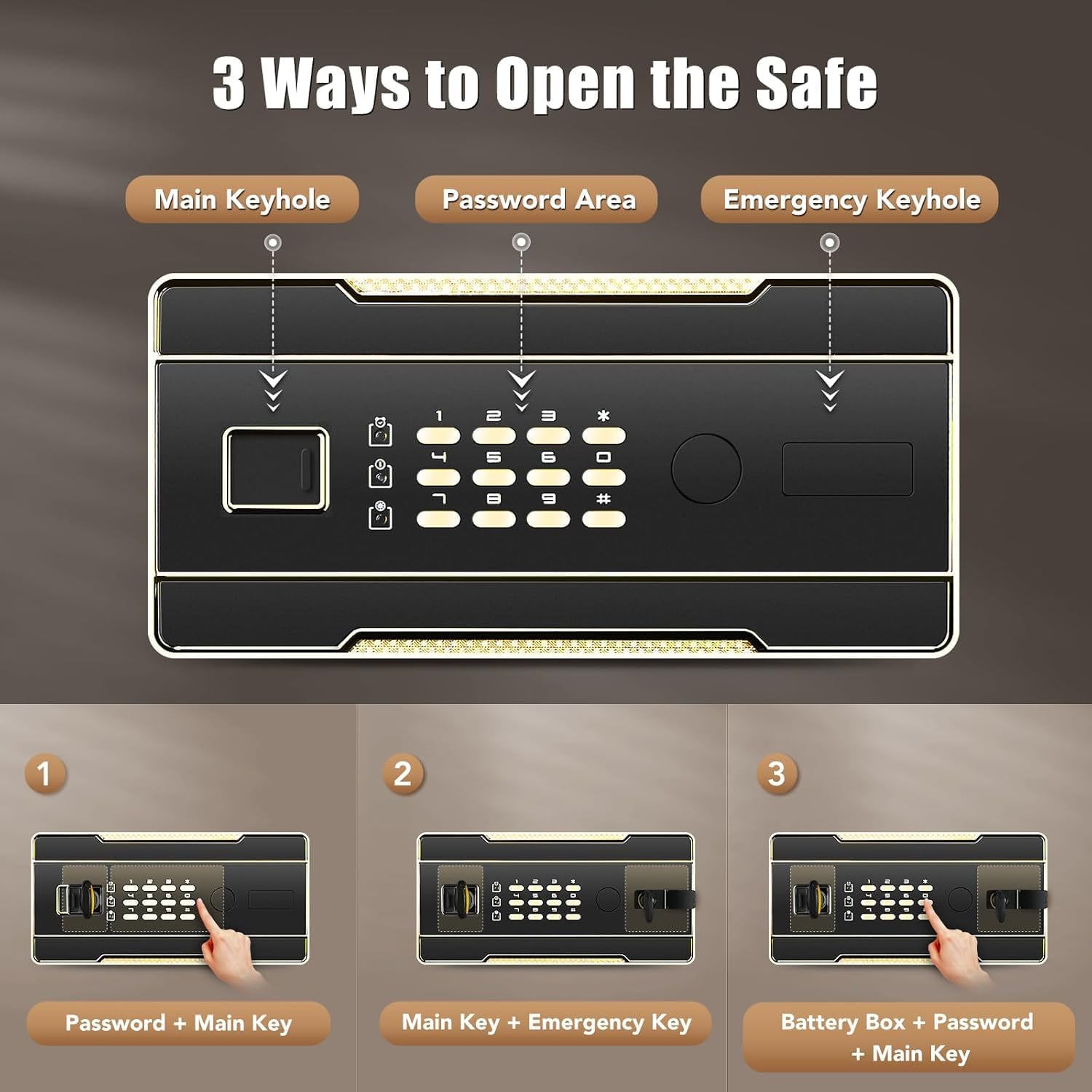 3 Ways to Open the Safe

Main Keyhole

Password Area

Emergency Keyhole

1 2 3 *
4 5 6 0
7 8 9 #

1

Password + Main Key

2

Main Key + Emergency Key

3

Battery Box + Password + Main Key