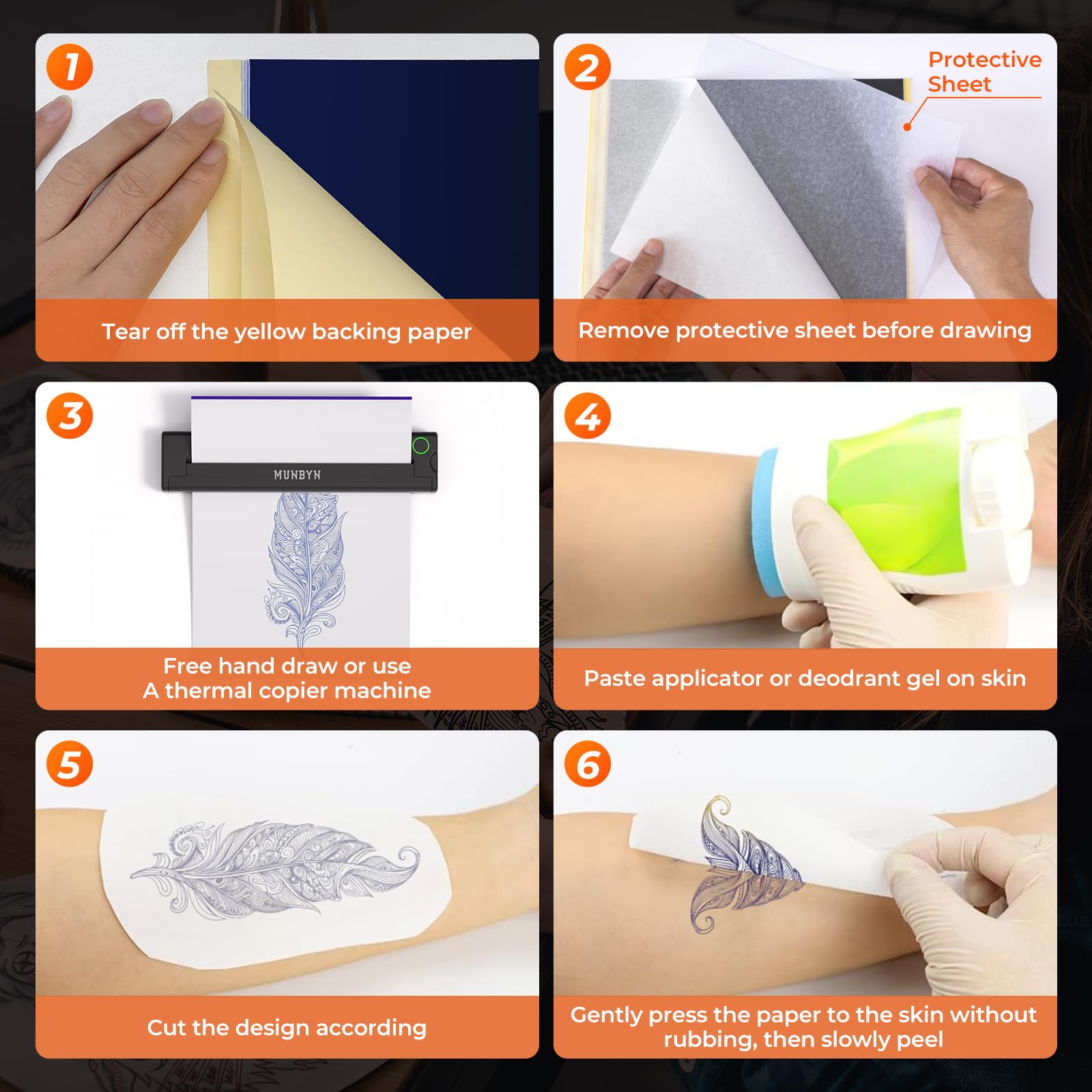 1

Tear off the yellow backing paper

2

Protective Sheet

Remove protective sheet before drawing

3

MUNBYN

Free hand draw or use
A thermal copier machine

4

Paste applicator or deodrant gel on skin

5

Cut the design according

6

Gently press the paper to the skin without rubbing, then slowly peel