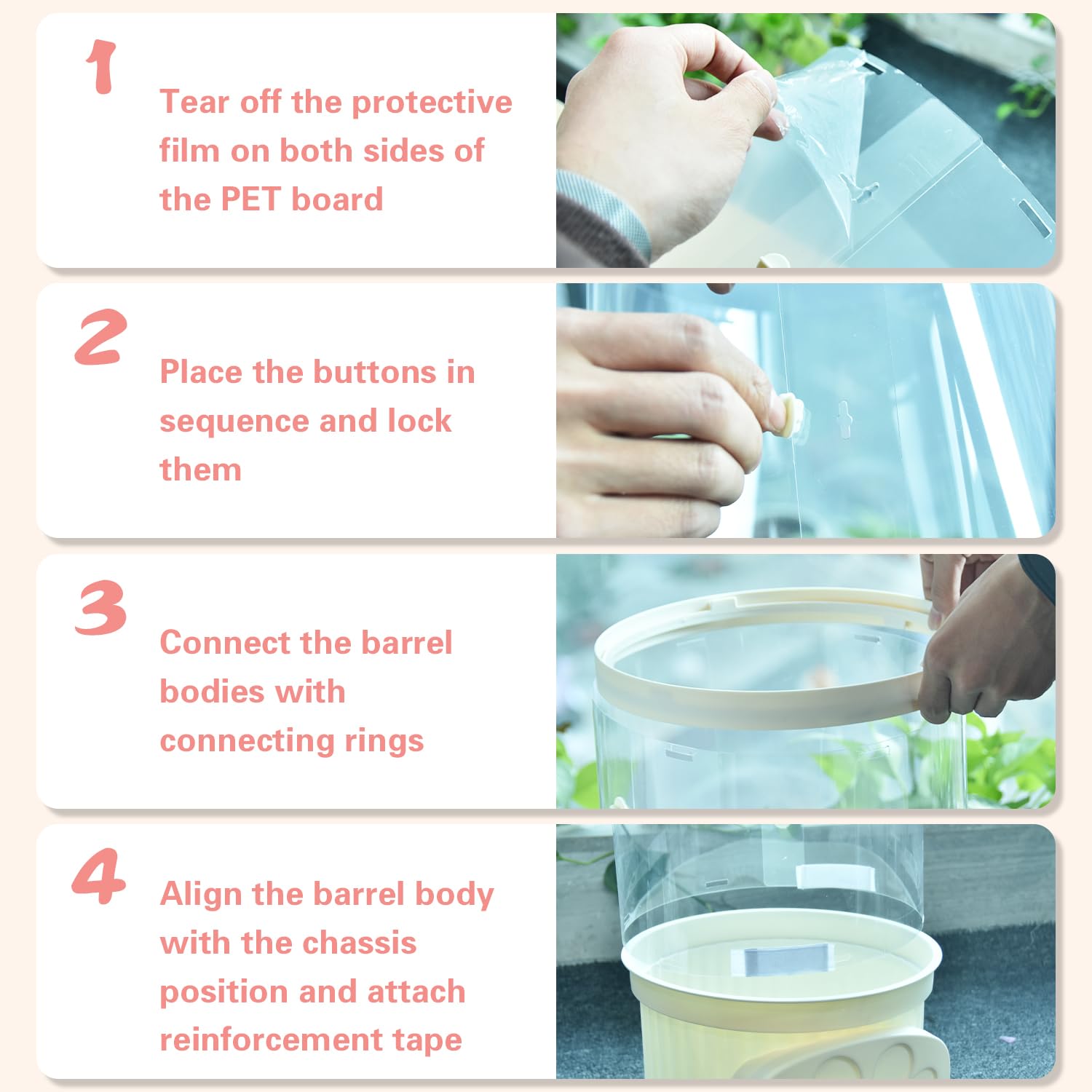 1

Tear off the protective film on both sides of the PET board

2

Place the buttons in sequence and lock them

3

Connect the barrel bodies with connecting rings

4

Align the barrel body with the chassis position and attach reinforcement tape