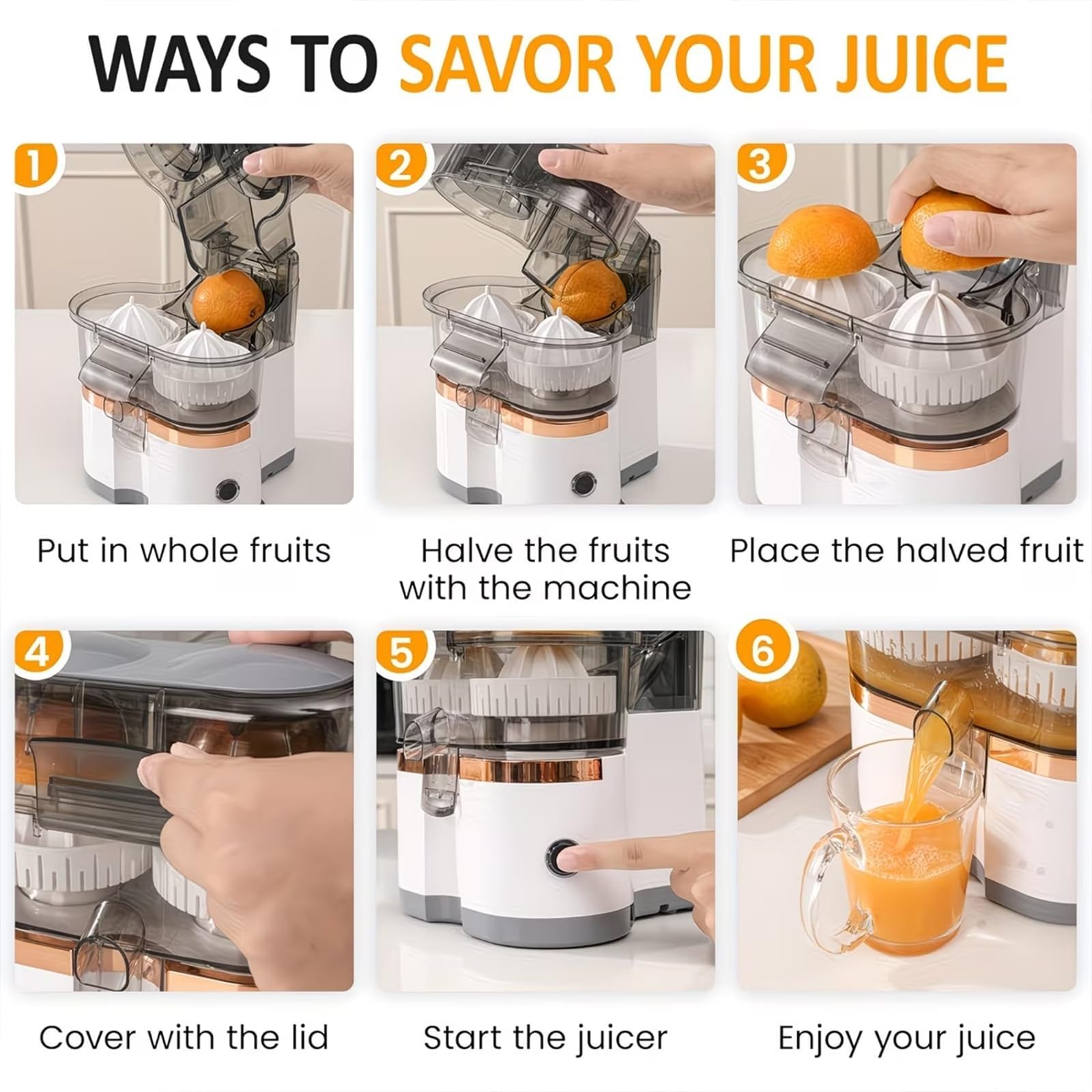 WAYS TO SAVOR YOUR JUICE

1
Put in whole fruits

2
Halve the fruits with the machine

3
Place the halved fruit

4
Cover with the lid

5
Start the juicer

6
Enjoy your juice