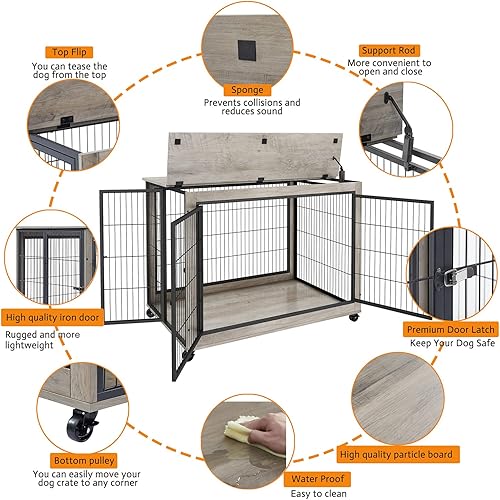 Top Flip
You can tease the dog from the top

Sponge
Prevents collisions and reduces sound

Support Rod
More convenient to open and close

High quality iron door
Rugged and more lightweight

Premium Door Latch
Keep Your Dog Safe

Bottom pulley
You can easily move your dog crate to any corner

Water Proof
Easy to clean

High quality particle board