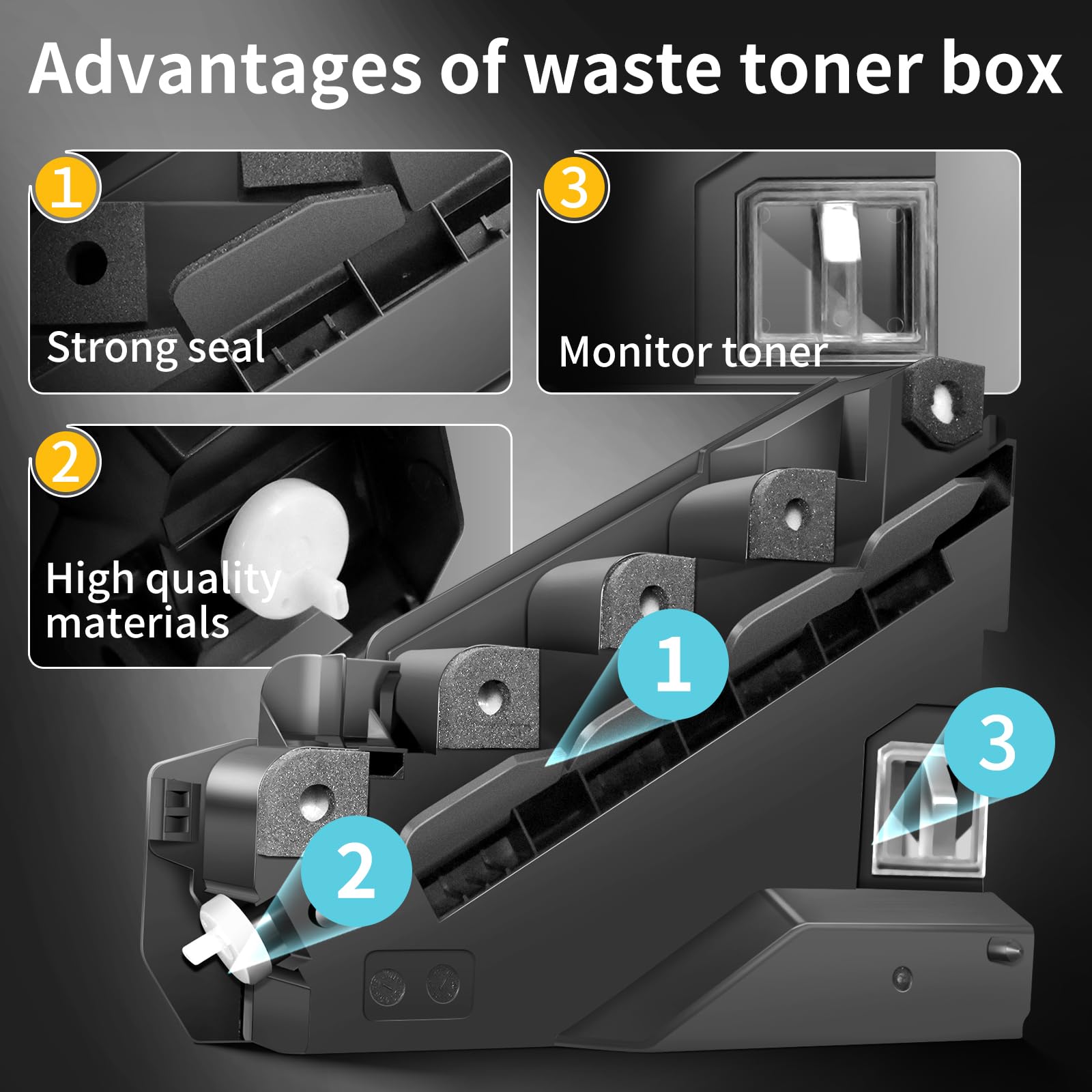 Advantages of waste toner box

1
Strong seal

3
Monitor toner

2
High quality materials

1

3

2