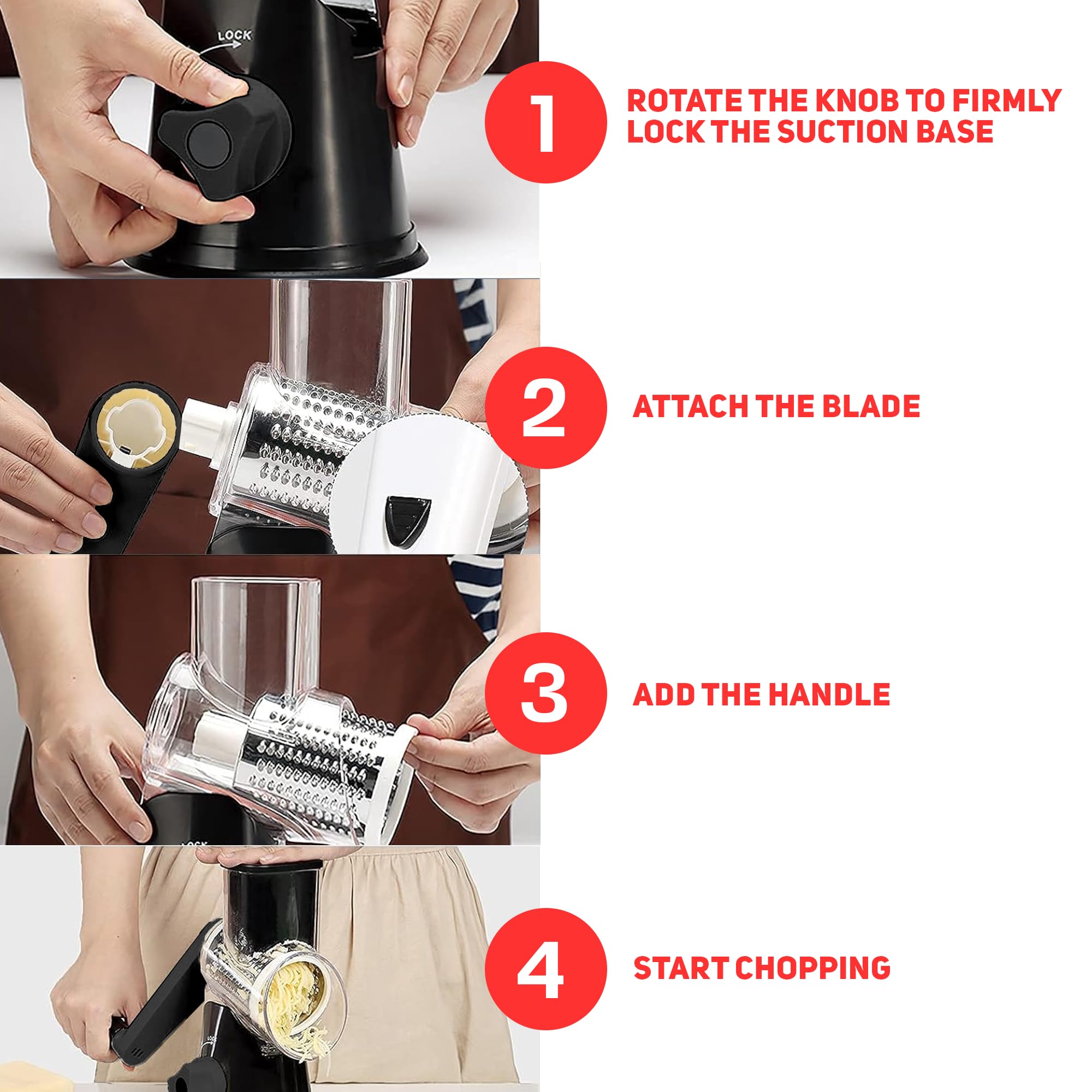 LOCK

1 ROTATE THE KNOB TO FIRMLY LOCK THE SUCTION BASE

2 ATTACH THE BLADE

3 ADD THE HANDLE

LOCK

4 START CHOPPING

LOCK