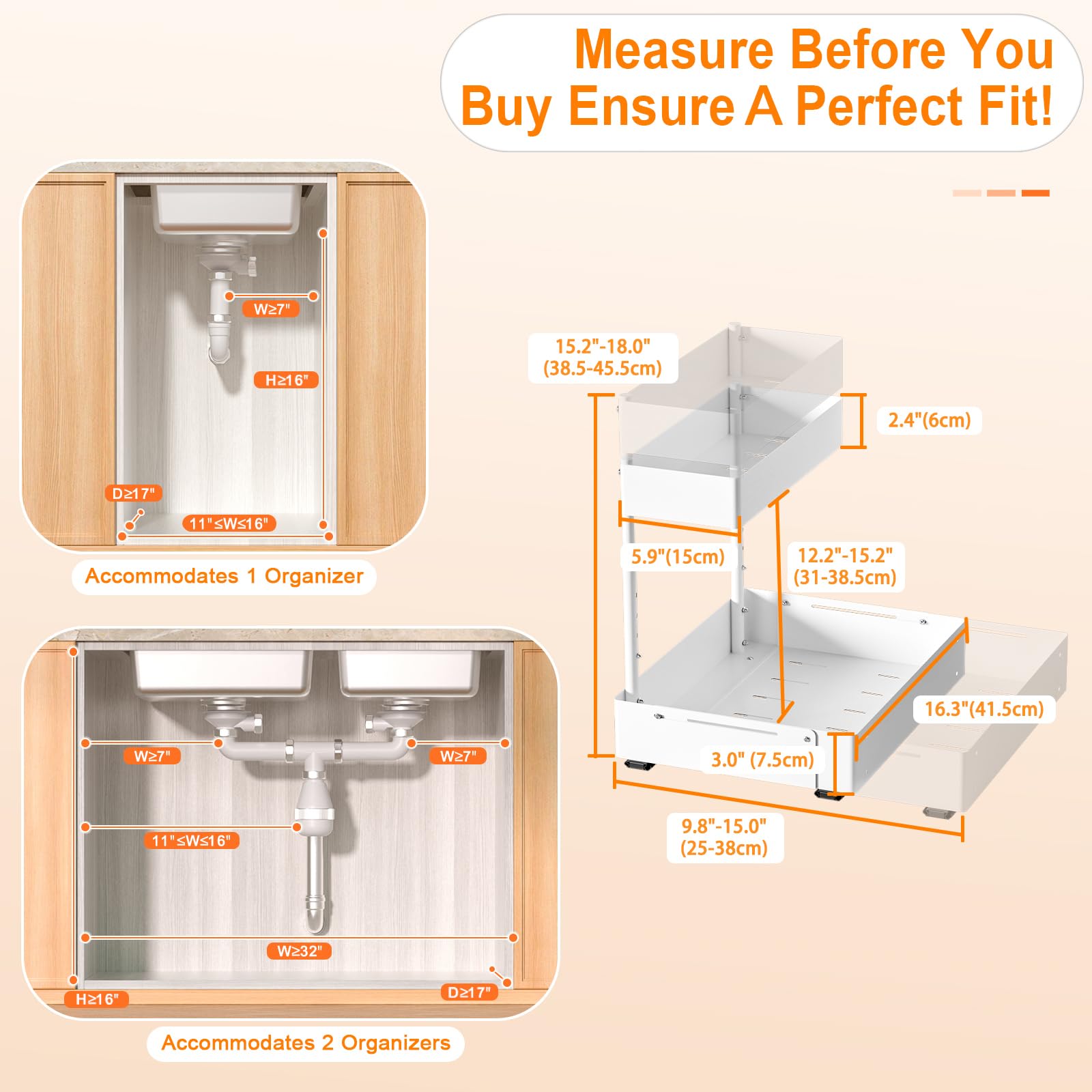 Measure Before You Buy Ensure A Perfect Fit!

W≥7"

H≥16"

D≥17"

11"≤W≤16"

Accommodates 1 Organizer

W≥7"

W≥7"

11"≤W≤16"

W≥32"

H≥16"

D≥17"

Accommodates 2 Organizers

15.2"-18.0" (38.5-45.5cm)

2.4"(6cm)

5.9"(15cm)

12.2"-15.2" (31-38.5cm)

16.3"(41.5cm)

3.0" (7.5cm)

9.8"-15.0" (25-38cm)