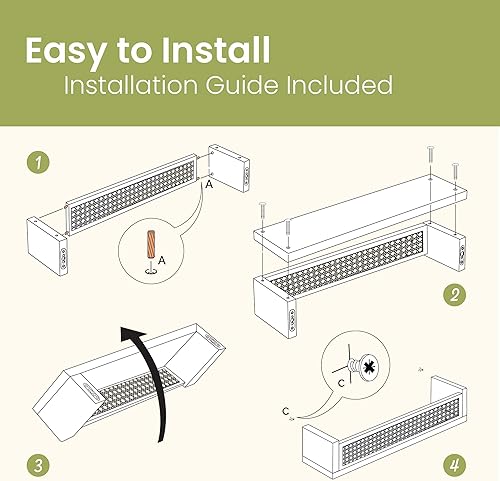 Easy to Install
Installation Guide Included

1

A

A

2

3

C

C

4