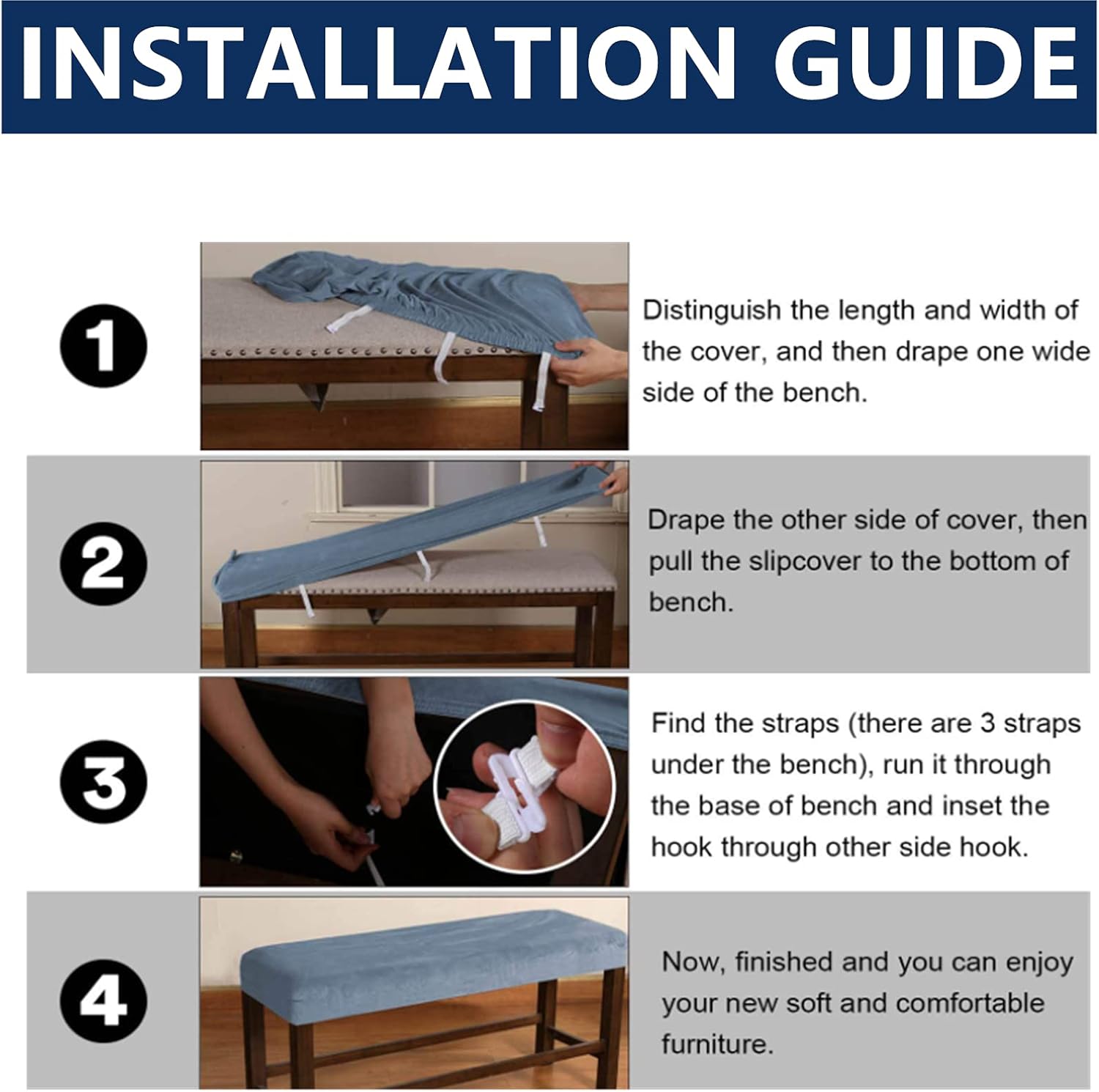 INSTALLATION GUIDE

1

Distinguish the length and width of the cover, and then drape one wide side of the bench.

2

Drape the other side of cover, then pull the slipcover to the bottom of bench.

3

Find the straps (there are 3 straps under the bench), run it through the base of bench and inset the hook through other side hook.

4

Now, finished and you can enjoy your new soft and comfortable furniture.