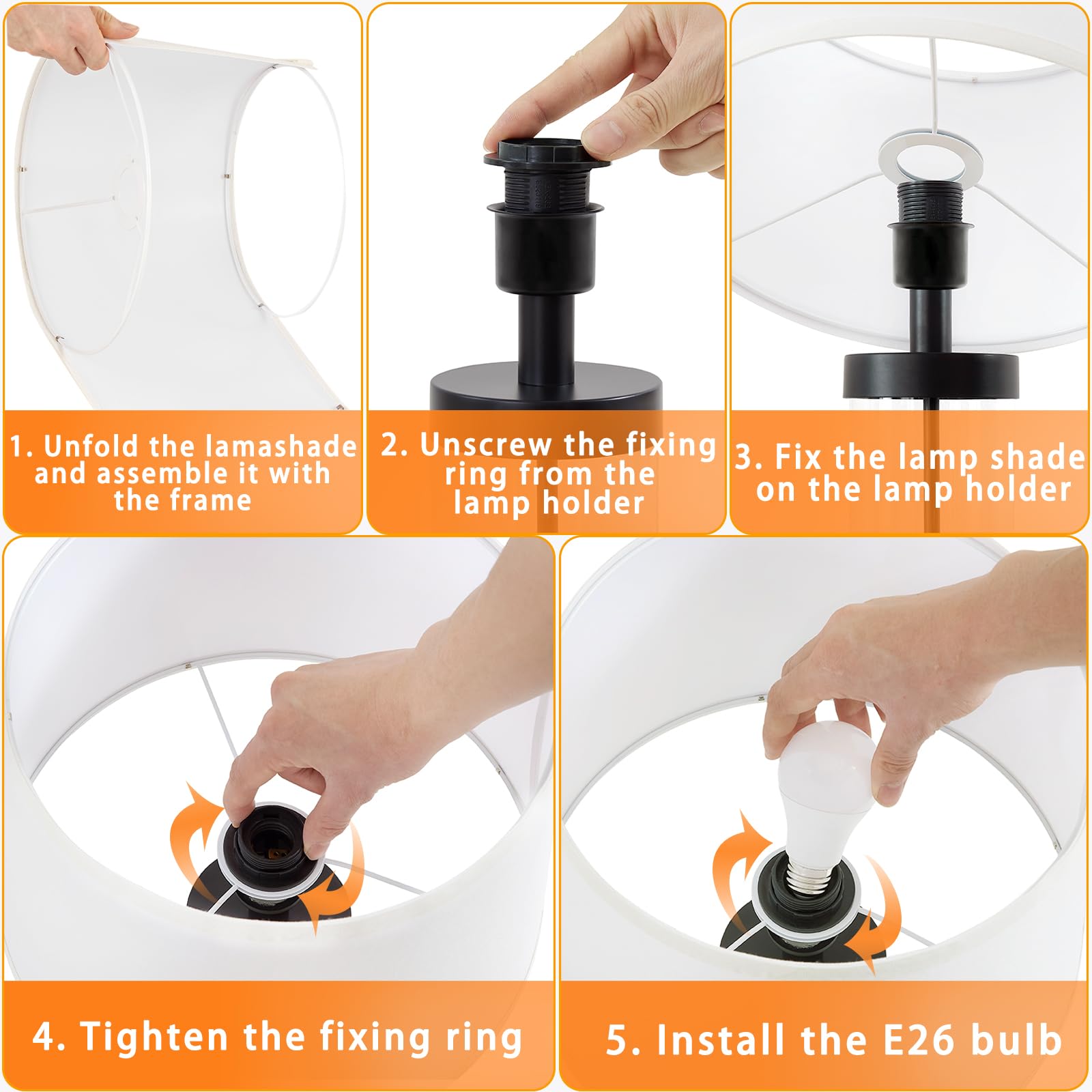 1. Unfold the lamashade and assemble it with the frame

2. Unscrew the fixing ring from the lamp holder

3. Fix the lamp shade on the lamp holder

4. Tighten the fixing ring

5. Install the E26 bulb