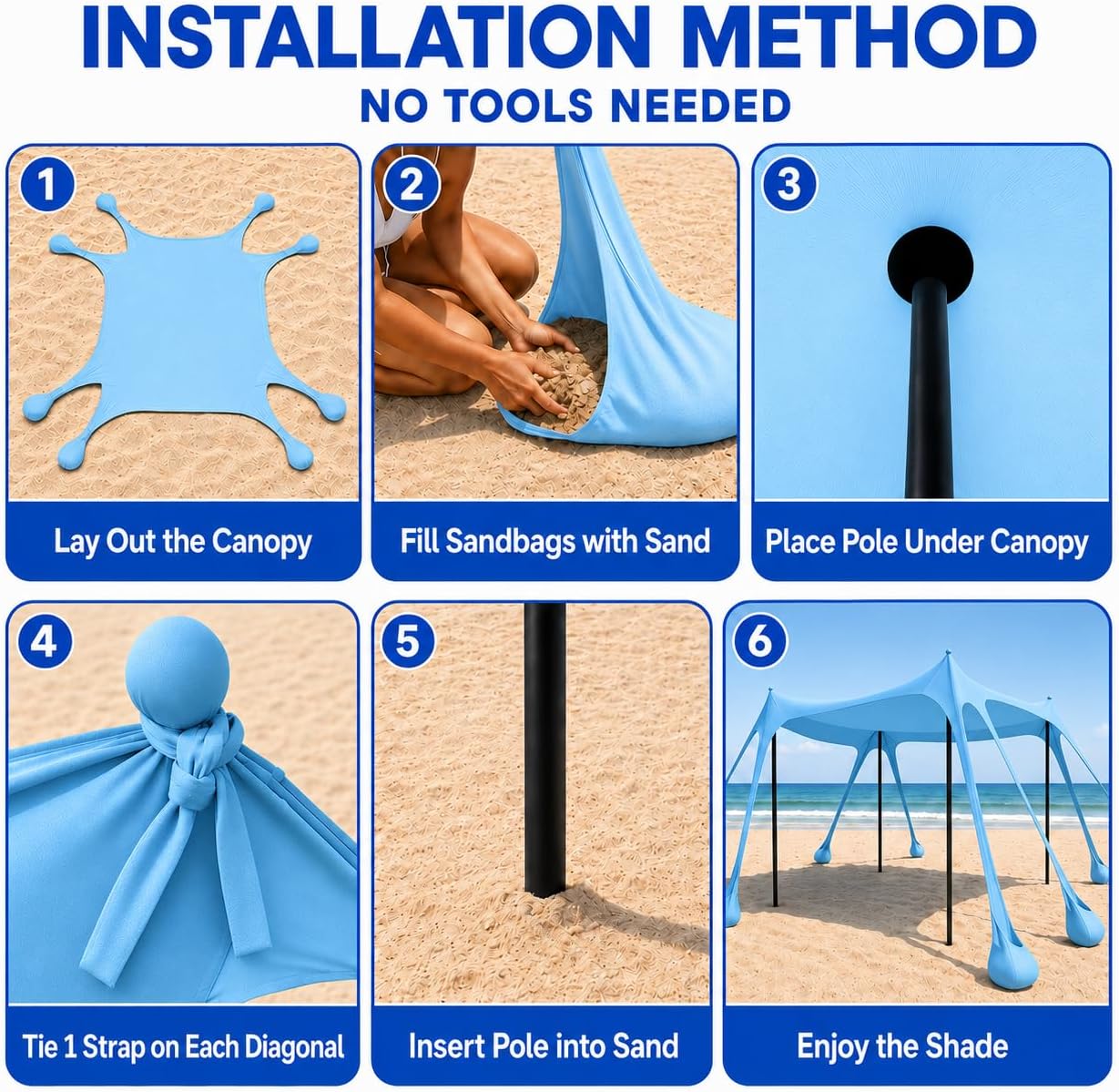 INSTALLATION METHOD
NO TOOLS NEEDED

1
Lay Out the Canopy

2
Fill Sandbags with Sand

3
Place Pole Under Canopy

4
Tie 1 Strap on Each Diagonal

5
Insert Pole into Sand

6
Enjoy the Shade