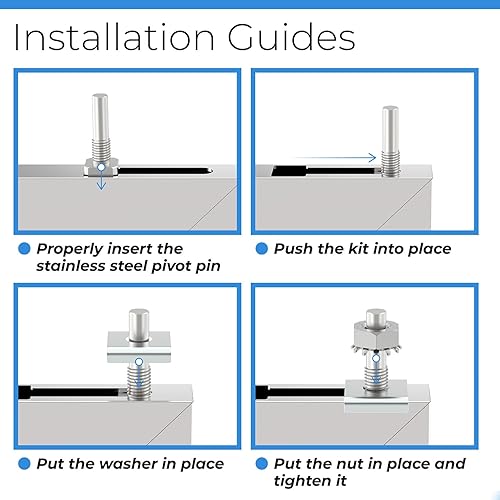 Installation Guides

Properly insert the stainless steel pivot pin

Push the kit into place

Put the washer in place

Put the nut in place and tighten it