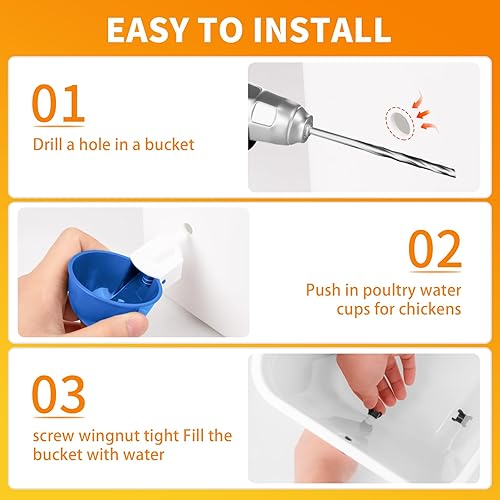 EASY TO INSTALL

01

Drill a hole in a bucket

02

Push in poultry water cups for chickens

03

screw wingnut tight Fill the bucket with water