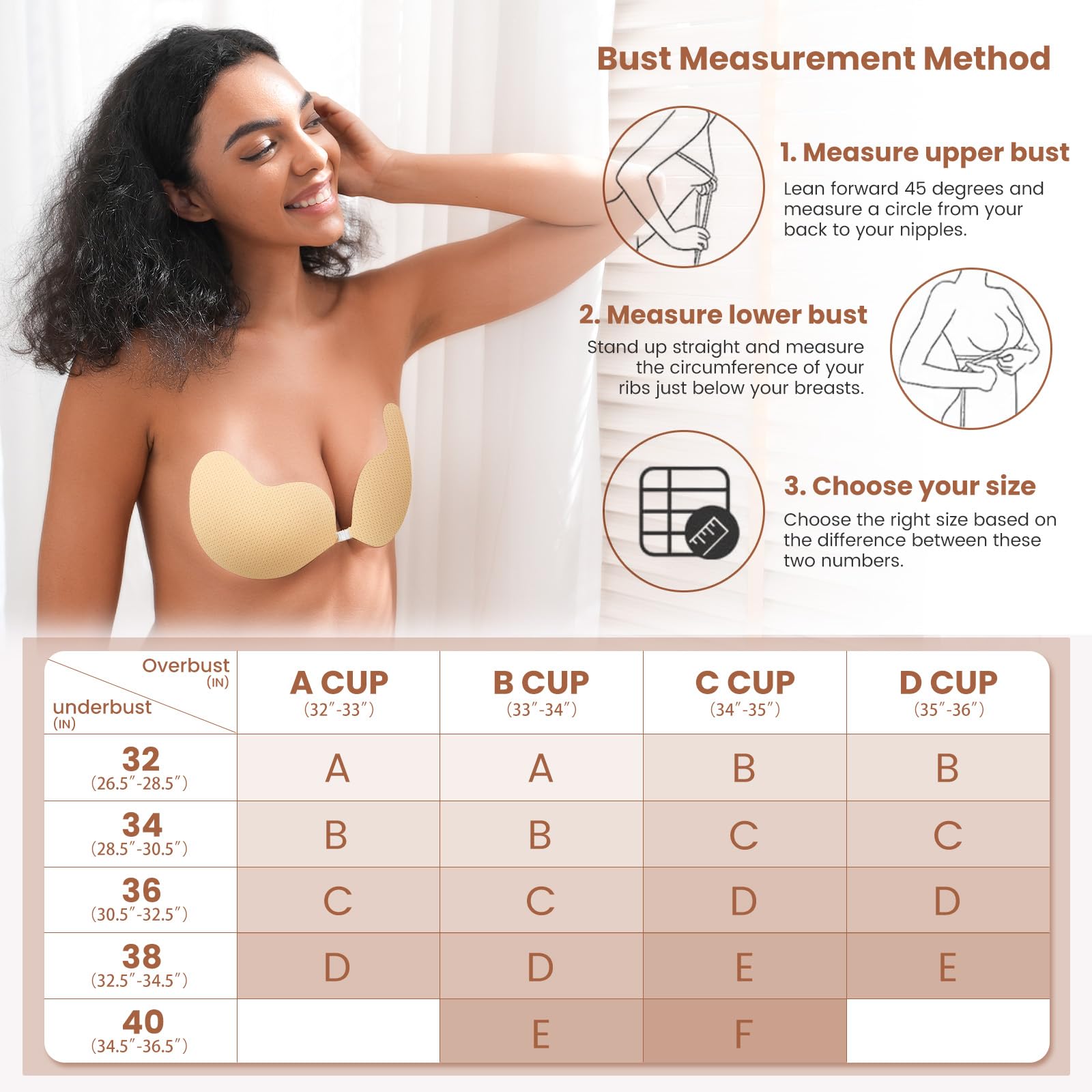 Bust Measurement Method

1. Measure upper bust
Lean forward 45 degrees and measure a circle from your back to your nipples.

2. Measure lower bust
Stand up straight and measure the circumference of your ribs just below your breasts.

3. Choose your size
Choose the right size based on the difference between these two numbers.

| Overbust (IN) / underbust (IN) | A CUP (32″-33″) | B CUP (33″-34″) | C CUP (34″-35″) | D CUP (35″-36″) |
|---|---|---|---|---|
| 32 (26.5″-28.5″) | A | A | B | B |
| 34 (28.5″-30.5″) | B | B | C | C |
| 36 (30.5″-32.5″) | C | C | D | D |
| 38 (32.5″-34.5″) | D | D | E | E |
| 40 (34.5″-36.5″) | | E | F | |