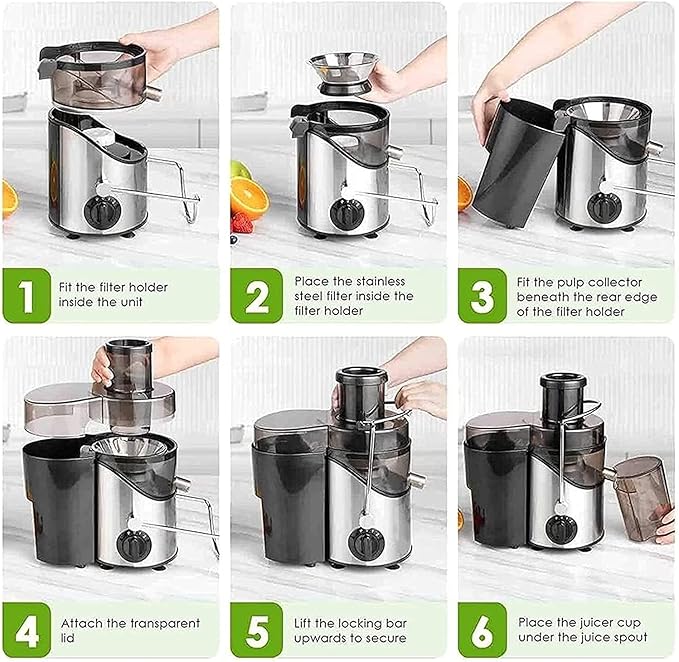 1 Fit the filter holder inside the unit

2 Place the stainless steel filter inside the filter holder

3 Fit the pulp collector beneath the rear edge of the filter holder

4 Attach the transparent lid

5 Lift the locking bar upwards to secure

6 Place the juicer cup under the juice spout