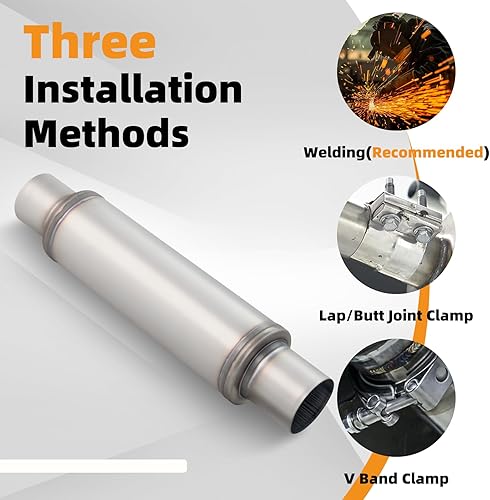 Three
Installation
Methods

Welding(Recommended)

Lap/Butt Joint Clamp

V Band Clamp