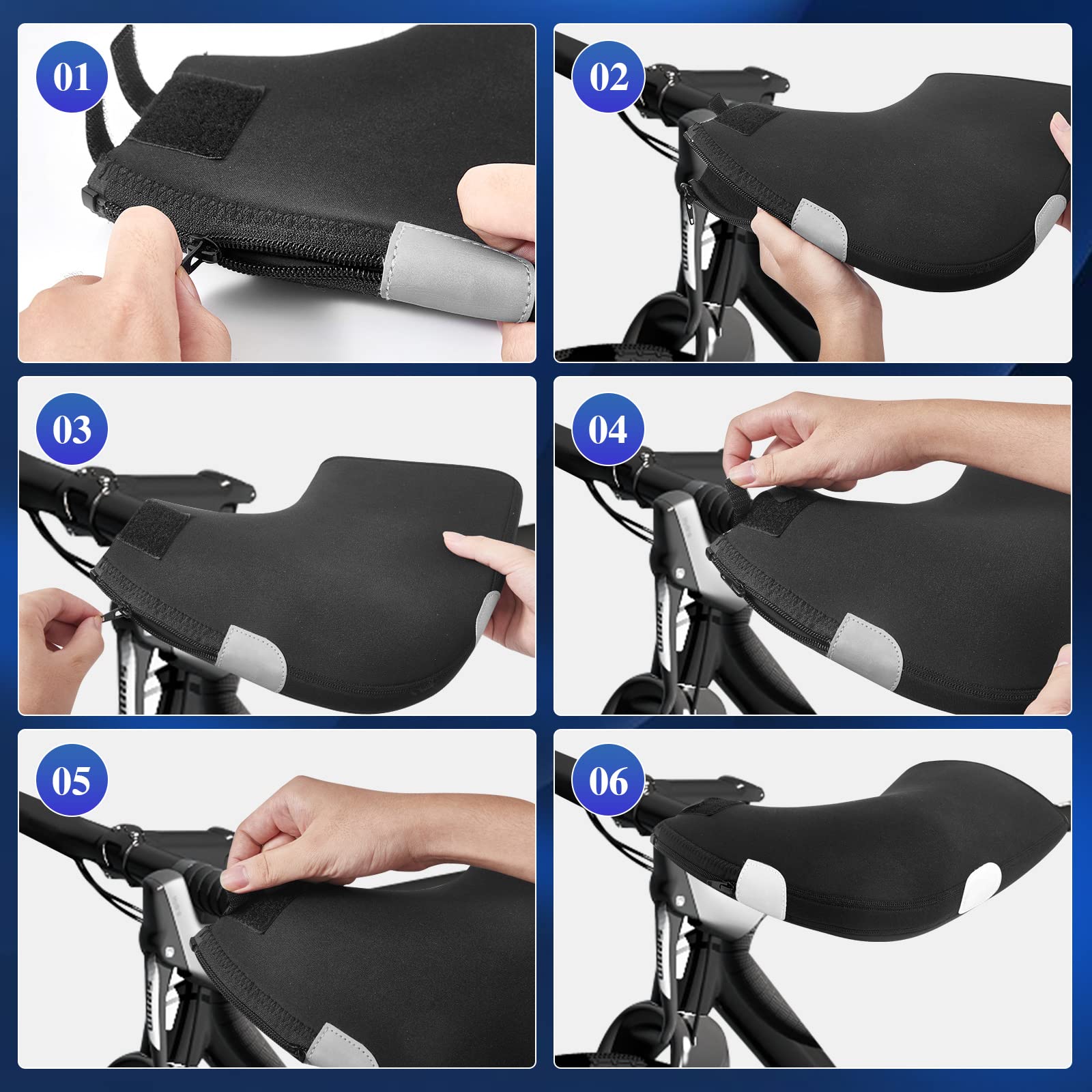 01

02

03

04

05

06