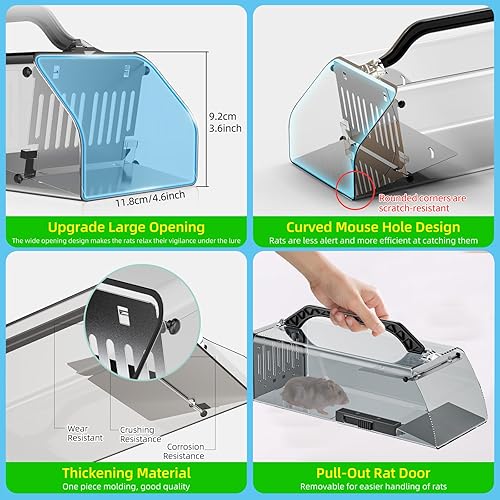 9.2cm
3.6inch

11.8cm/4.6inch

Upgrade Large Opening
The wide opening design makes the rats relax their vigilance under the lure

Rounded corners are scratch-resistant

Curved Mouse Hole Design
Rats are less alert and more efficient at catching them

Wear Resistant

Crushing Resistance

Corrosion Resistance

Thickening Material
One piece molding, good quality

Pull-Out Rat Door
Removable for easier handling of rats