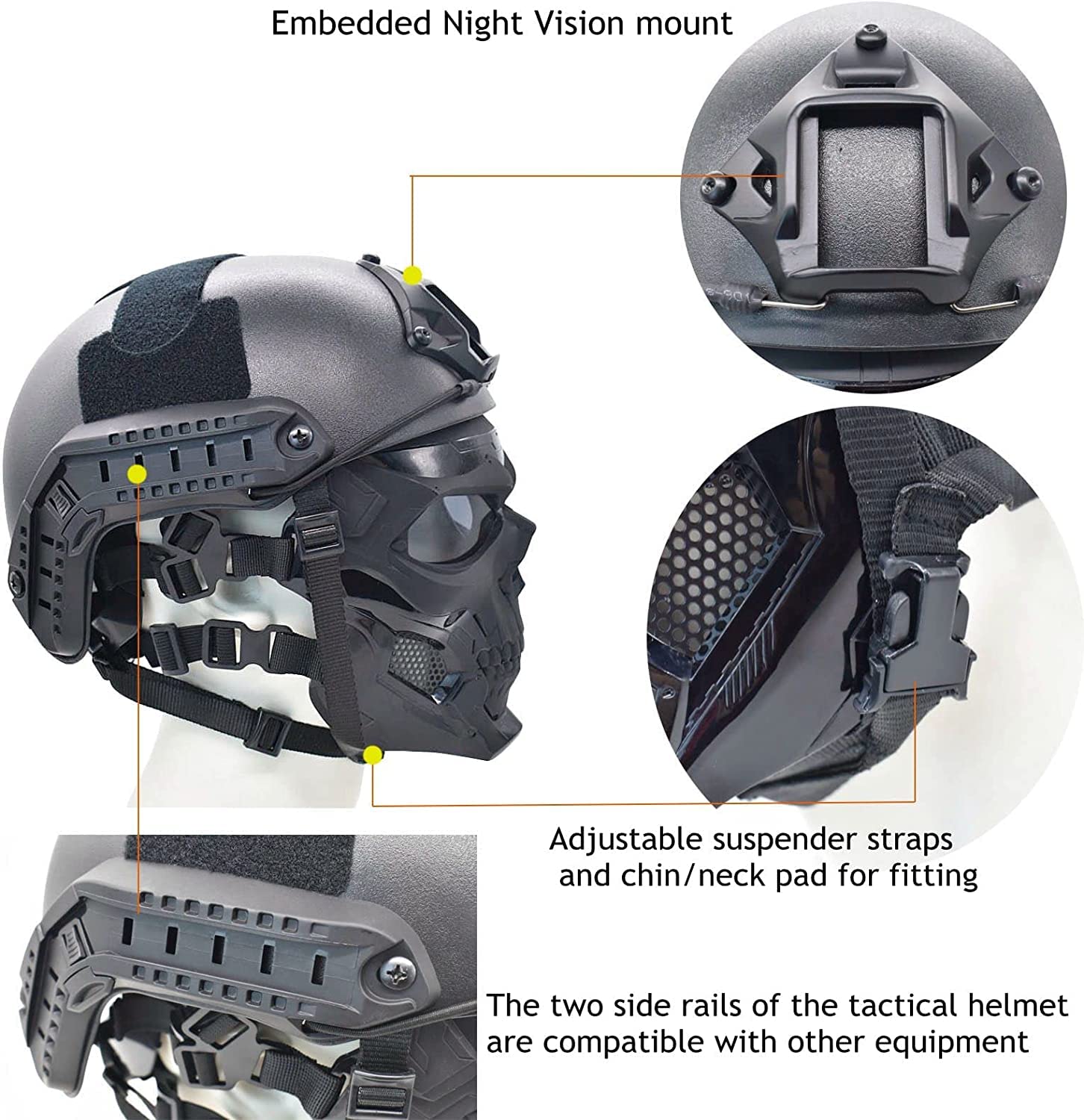 Embedded Night Vision mount

Adjustable suspender straps and chin/neck pad for fitting

The two side rails of the tactical helmet are compatible with other equipment