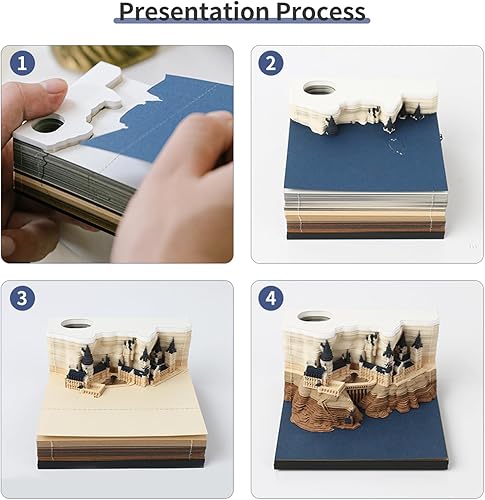 Presentation Process

1

2

3

4